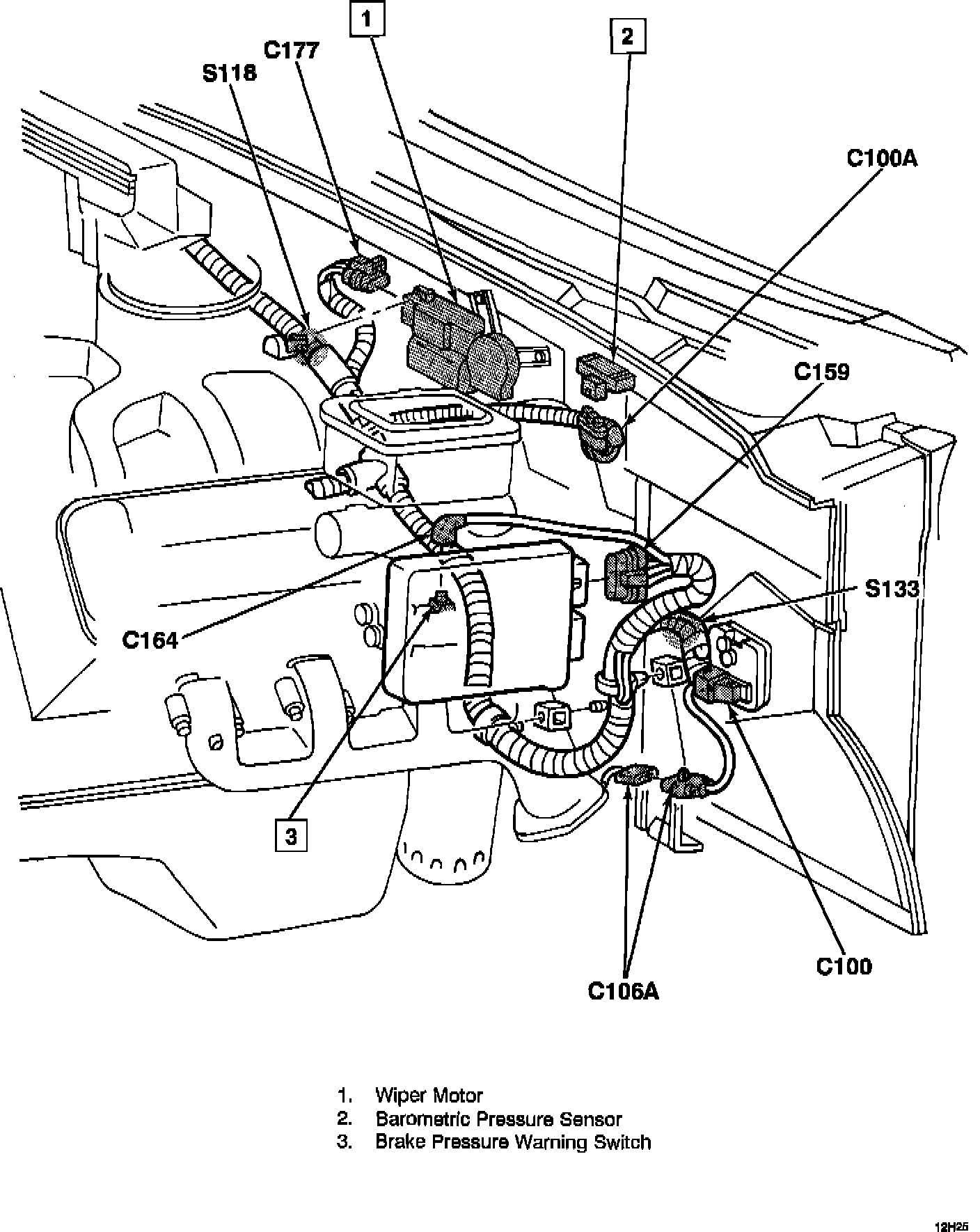 1
2
C177
S118
C100A
C159
S133
C164
3
C100
C106A

1. Wiper Motor
2. Barometric Pressure Sensor
3. Brake Pressure Warning Switch

12H25