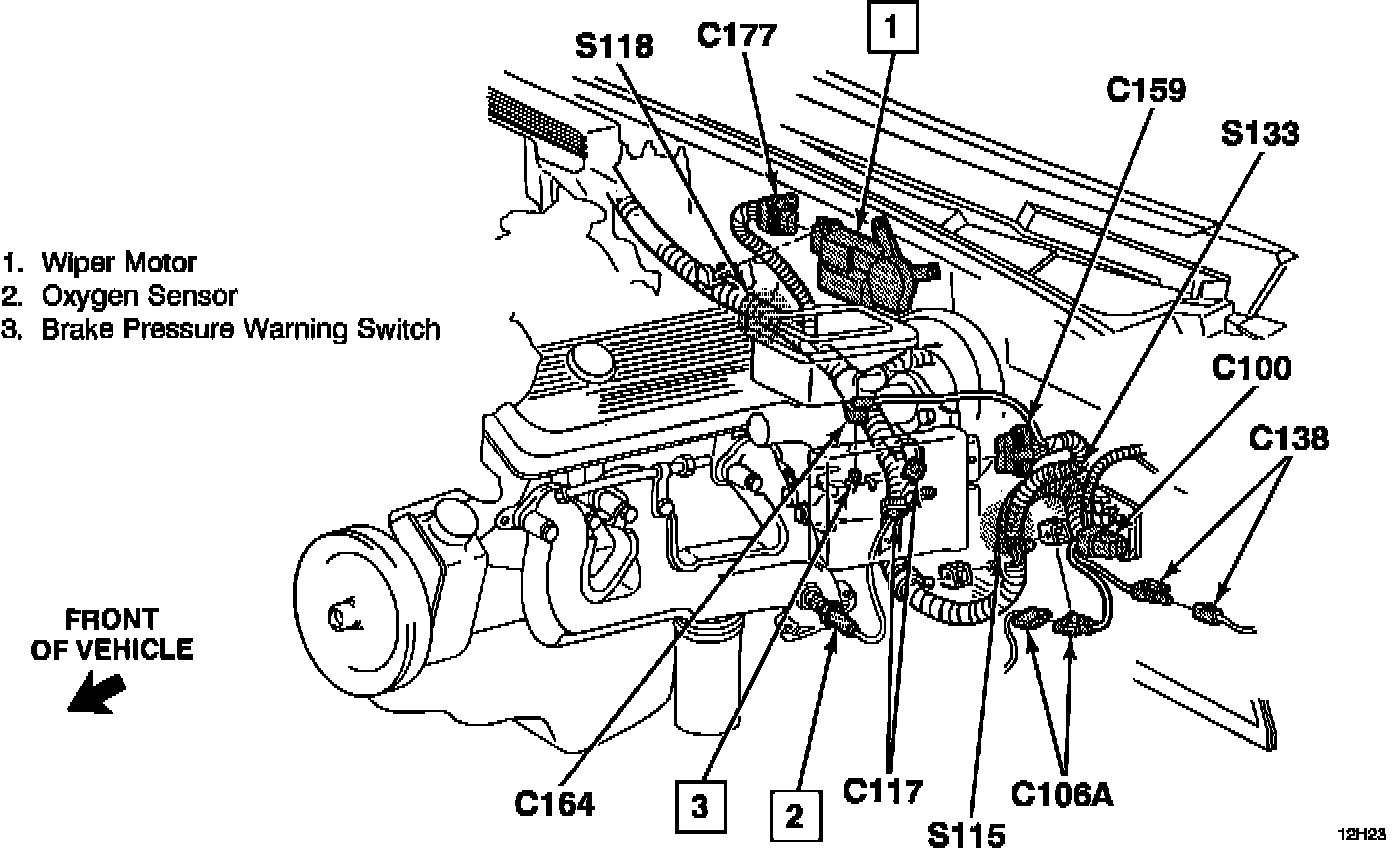 S118
C177
1
C159
S133

1. Wiper Motor
2. Oxygen Sensor
3. Brake Pressure Warning Switch

C100
C138

FRONT OF VEHICLE

C164
3
2
C117
S115
C106A

12H23