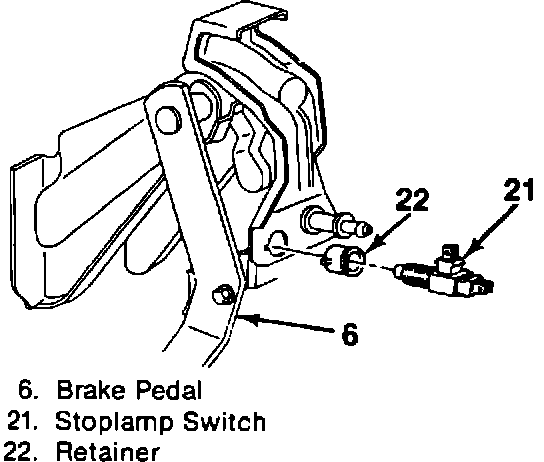 22

21

6

6. Brake Pedal
21. Stoplamp Switch
22. Retainer