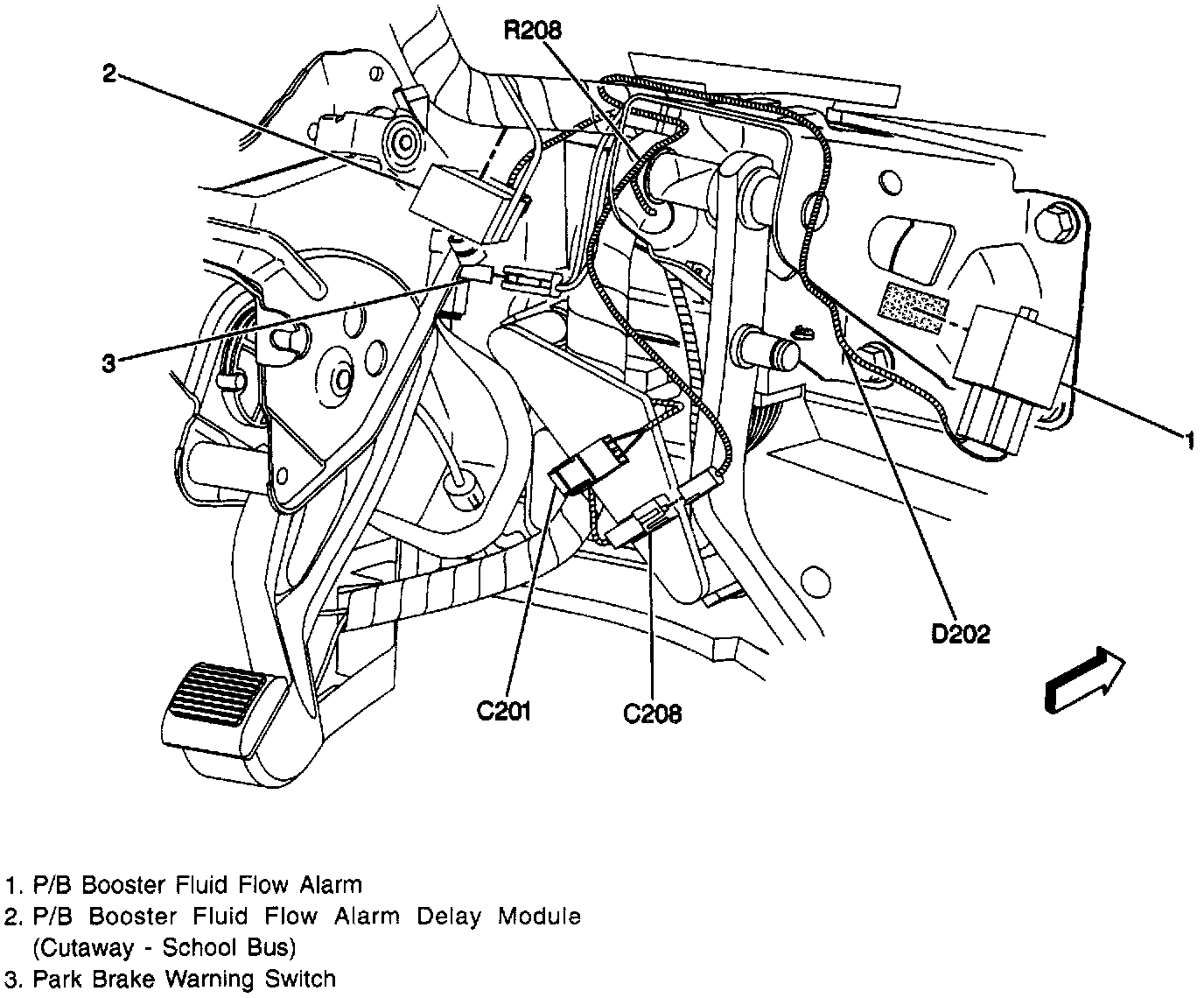 R208

2

3

1

D202

C201

C208

1. P/B Booster Fluid Flow Alarm
2. P/B Booster Fluid Flow Alarm Delay Module (Cutaway - School Bus)
3. Park Brake Warning Switch