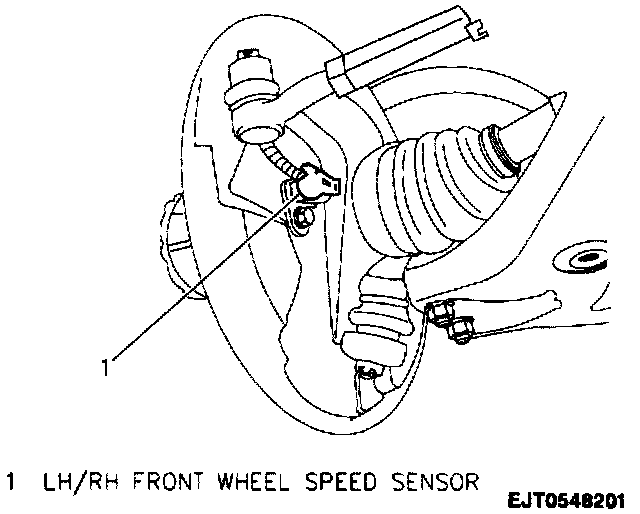 1

1 LH/RH FRONT WHEEL SPEED SENSOR

EJT0548201