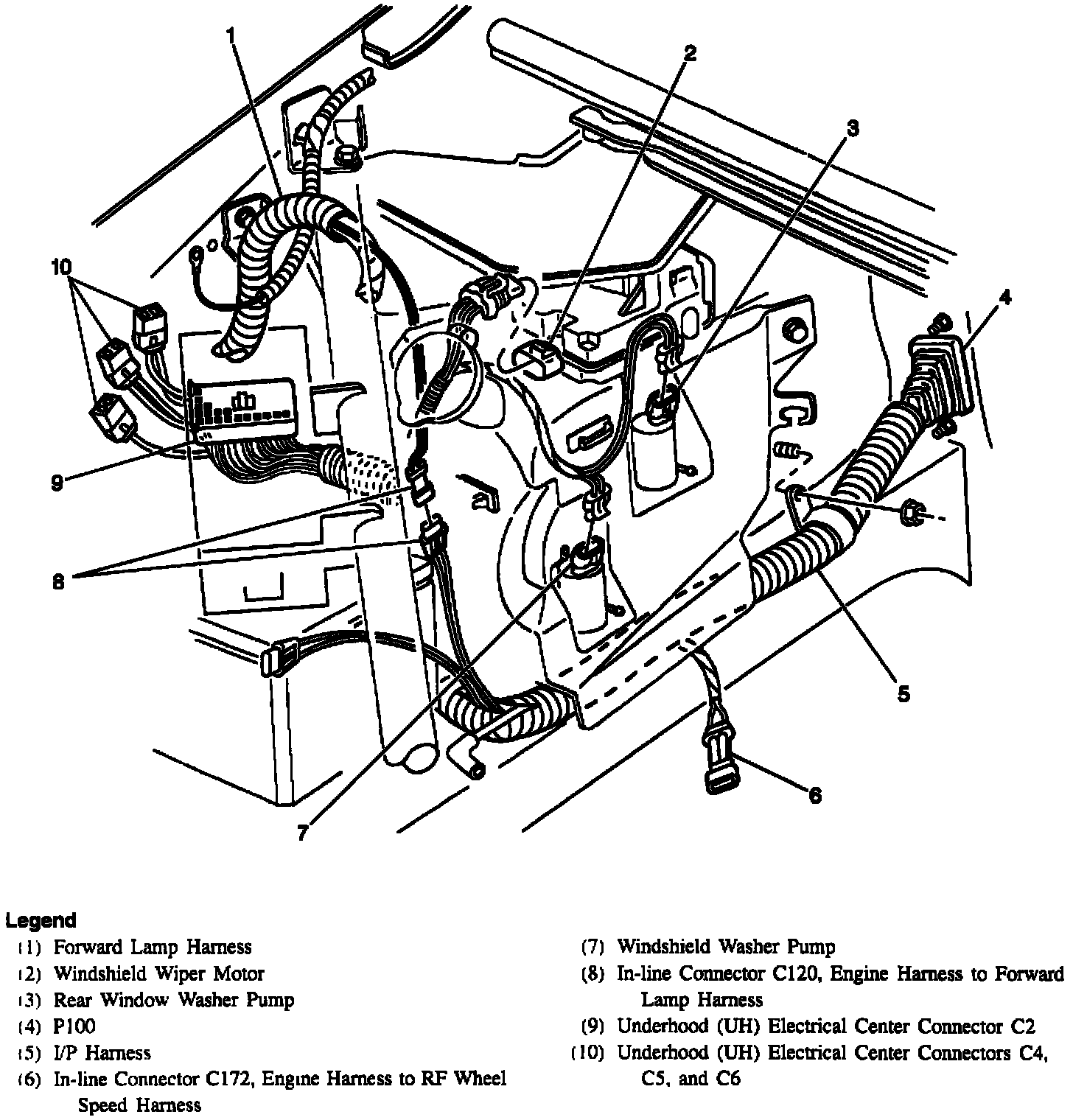 1
2
3
10
4
9
8
5
6
7

Legend
(1) Forward Lamp Harness
(2) Windshield Wiper Motor
(3) Rear Window Washer Pump
(4) P100
(5) I/P Harness
(6) In-line Connector C172, Engine Harness to RF Wheel Speed Harness
(7) Windshield Washer Pump
(8) In-line Connector C120, Engine Harness to Forward Lamp Harness
(9) Underhood (UH) Electrical Center Connector C2
(10) Underhood (UH) Electrical Center Connectors C4, C5, and C6