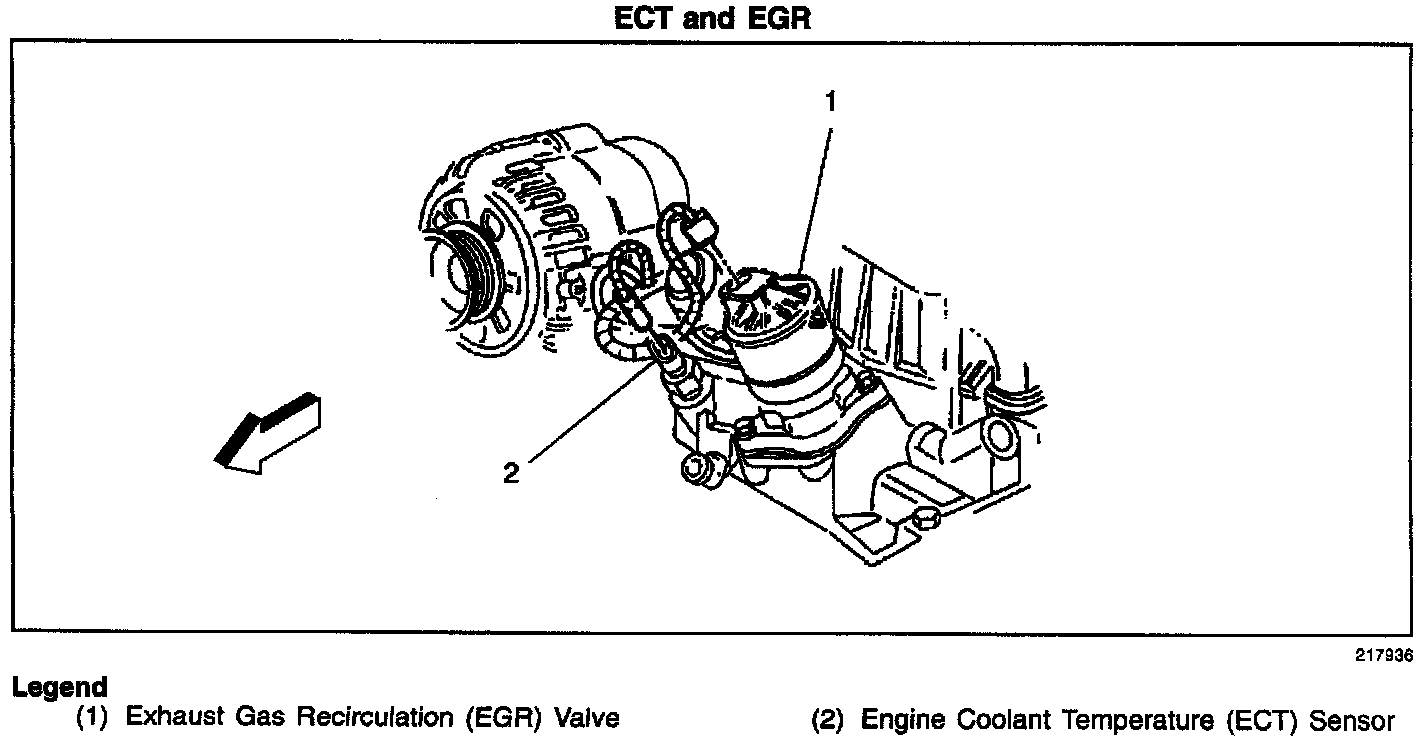 ECT and EGR

1

2

217936

Legend
(1) Exhaust Gas Recirculation (EGR) Valve
(2) Engine Coolant Temperature (ECT) Sensor