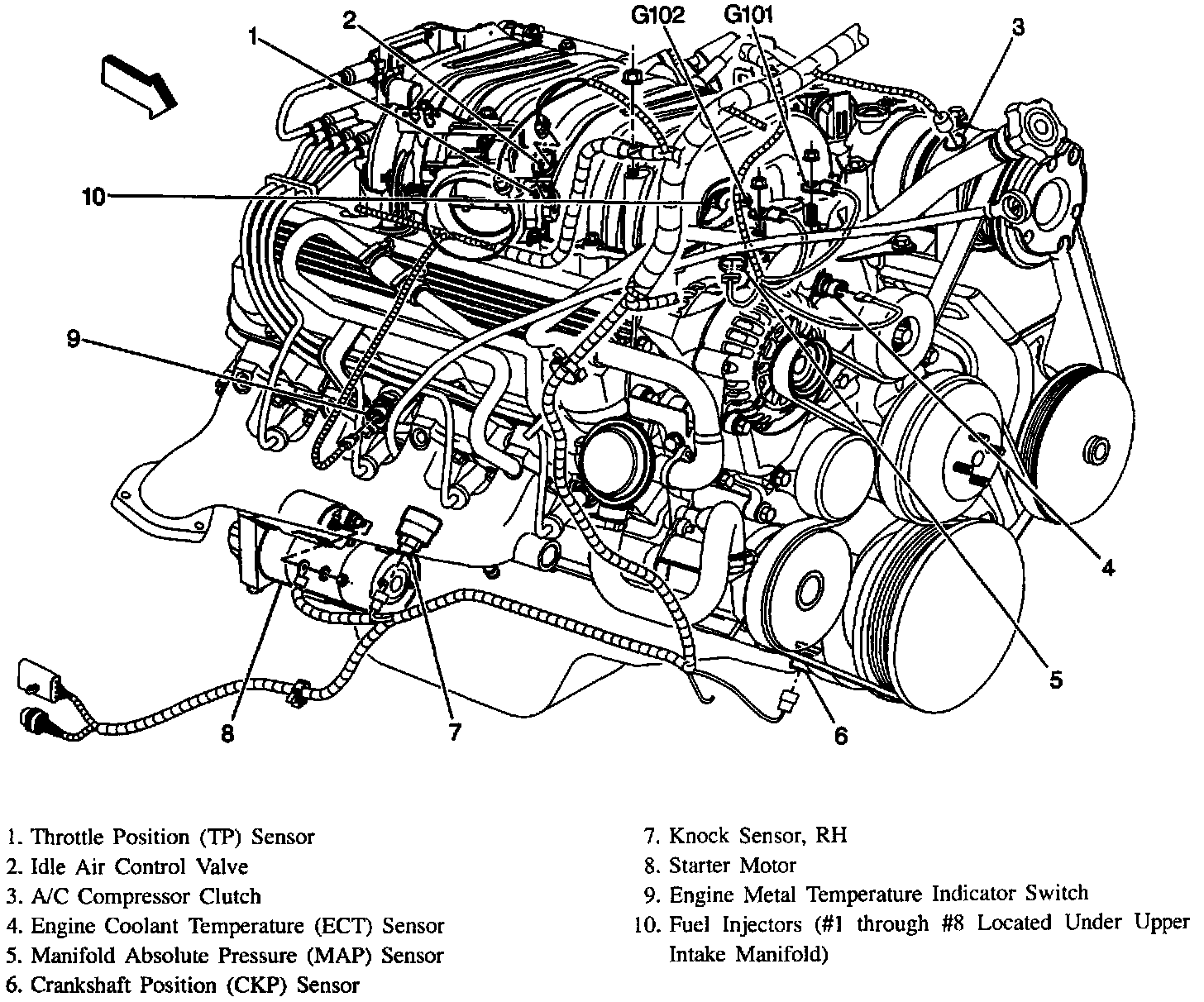 1
2
G102
G101
3
10
9
4
5
8
7
6

1. Throttle Position (TP) Sensor
2. Idle Air Control Valve
3. A/C Compressor Clutch
4. Engine Coolant Temperature (ECT) Sensor
5. Manifold Absolute Pressure (MAP) Sensor
6. Crankshaft Position (CKP) Sensor

7. Knock Sensor, RH
8. Starter Motor
9. Engine Metal Temperature Indicator Switch
10. Fuel Injectors (#1 through #8 Located Under Upper Intake Manifold)