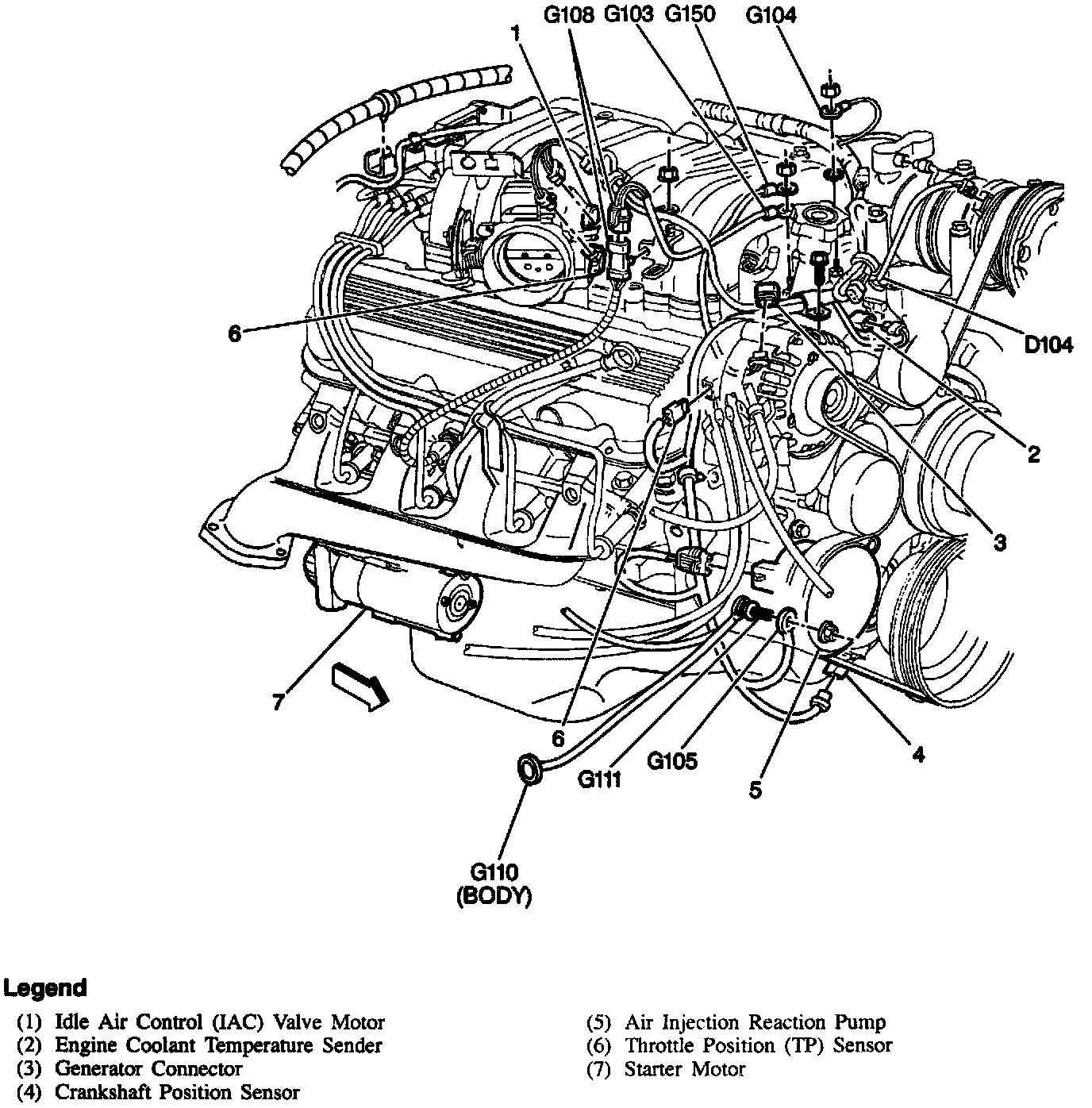 1
G108 G103 G150
G104
6
D104
2
3
7
6
G111
G105
5
4
G110
(BODY)

Legend

(1) Idle Air Control (IAC) Valve Motor
(2) Engine Coolant Temperature Sender
(3) Generator Connector
(4) Crankshaft Position Sensor

(5) Air Injection Reaction Pump
(6) Throttle Position (TP) Sensor
(7) Starter Motor