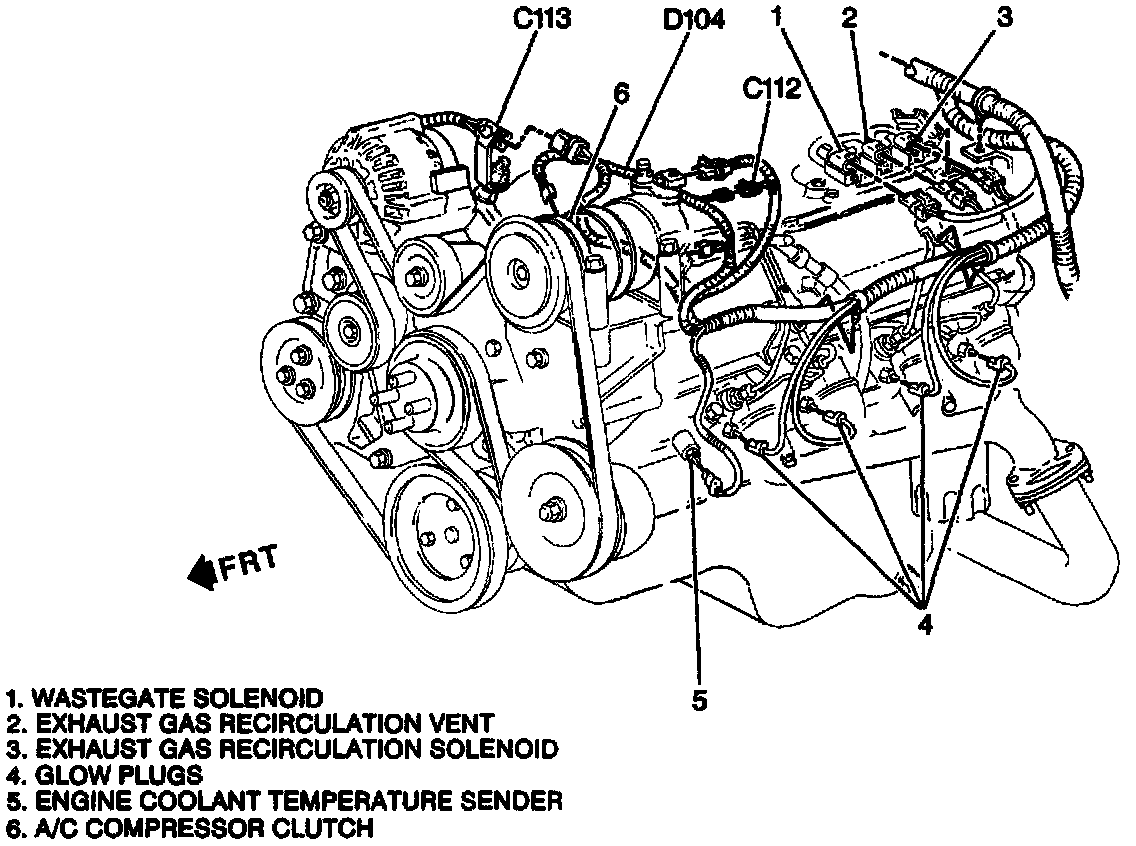 C113
D104
1
2
3
6
C112
FRT
4
5

1. WASTEGATE SOLENOID
2. EXHAUST GAS RECIRCULATION VENT
3. EXHAUST GAS RECIRCULATION SOLENOID
4. GLOW PLUGS
5. ENGINE COOLANT TEMPERATURE SENDER
6. A/C COMPRESSOR CLUTCH