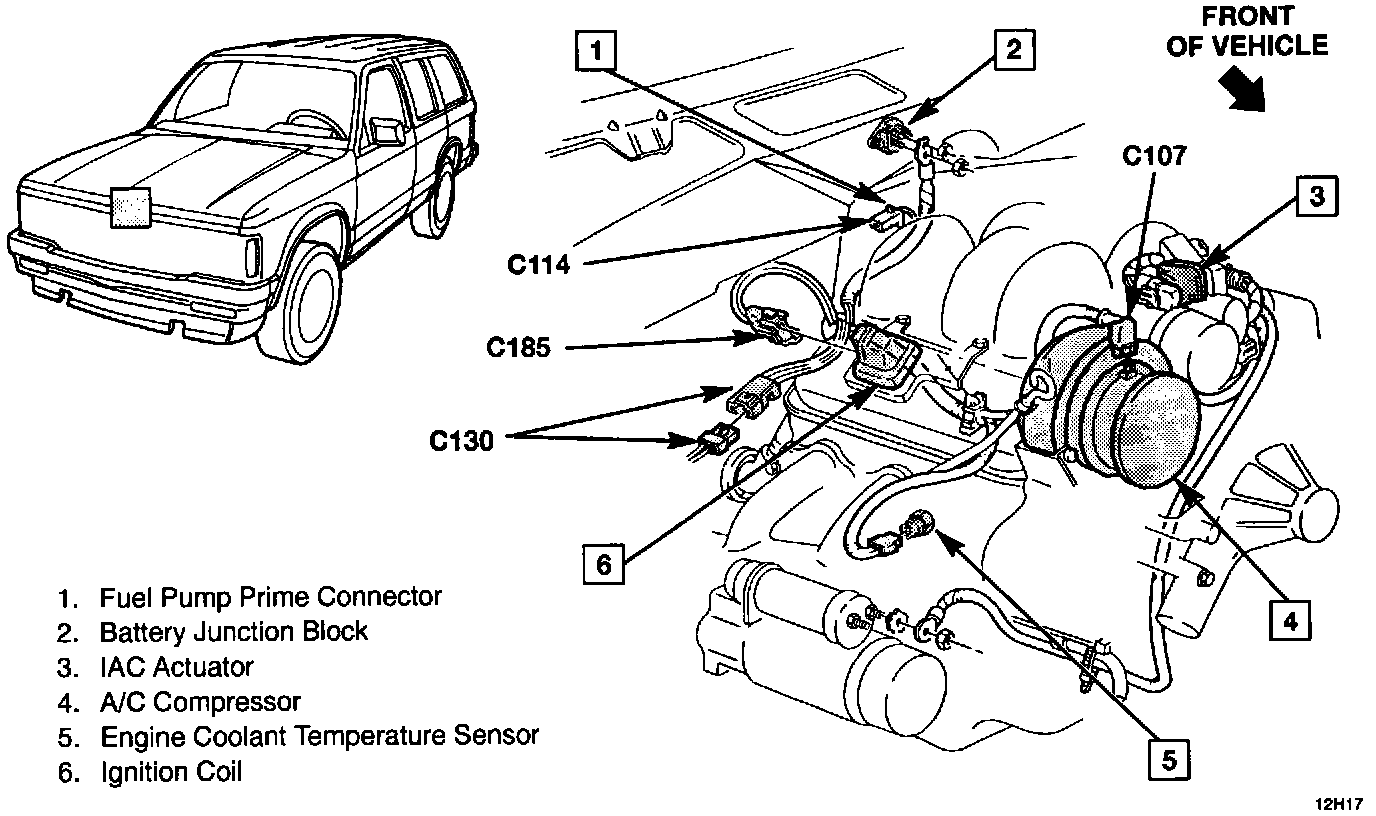 FRONT OF VEHICLE

1

2

C107

3

C114

C185

C130

6

4

5

1. Fuel Pump Prime Connector
2. Battery Junction Block
3. IAC Actuator
4. A/C Compressor
5. Engine Coolant Temperature Sensor
6. Ignition Coil

12H17