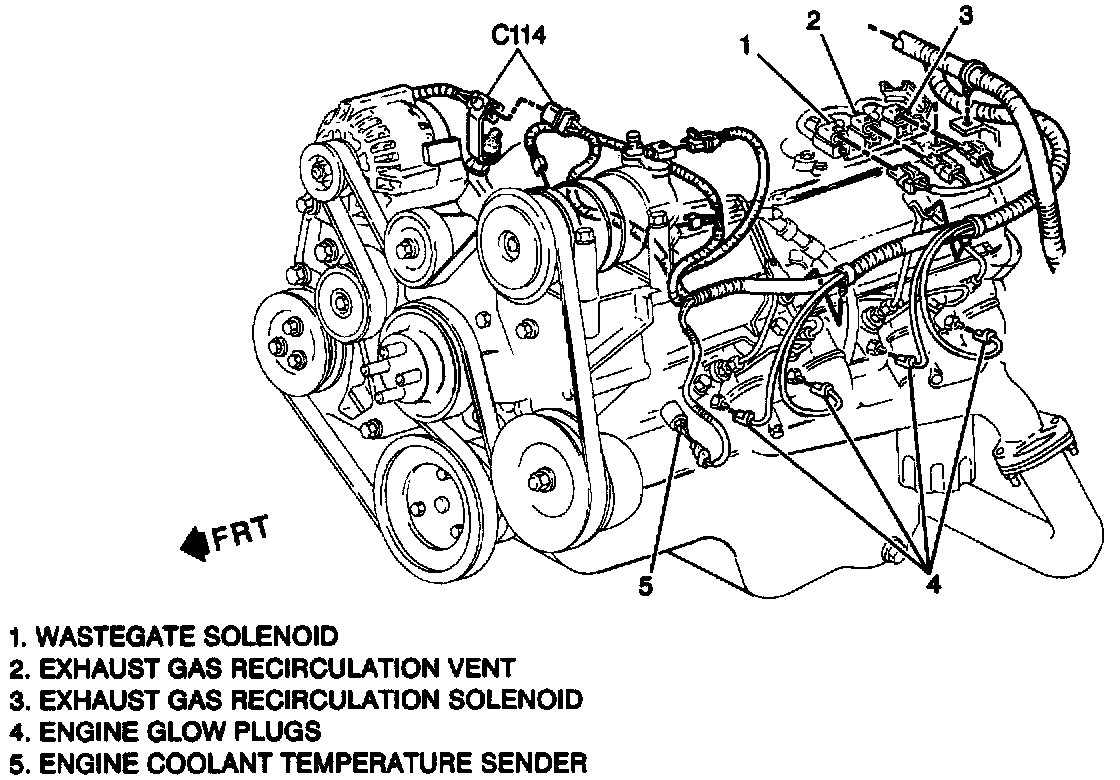 C114

1

2

3

FRT

5

4

1. WASTEGATE SOLENOID
2. EXHAUST GAS RECIRCULATION VENT
3. EXHAUST GAS RECIRCULATION SOLENOID
4. ENGINE GLOW PLUGS
5. ENGINE COOLANT TEMPERATURE SENDER