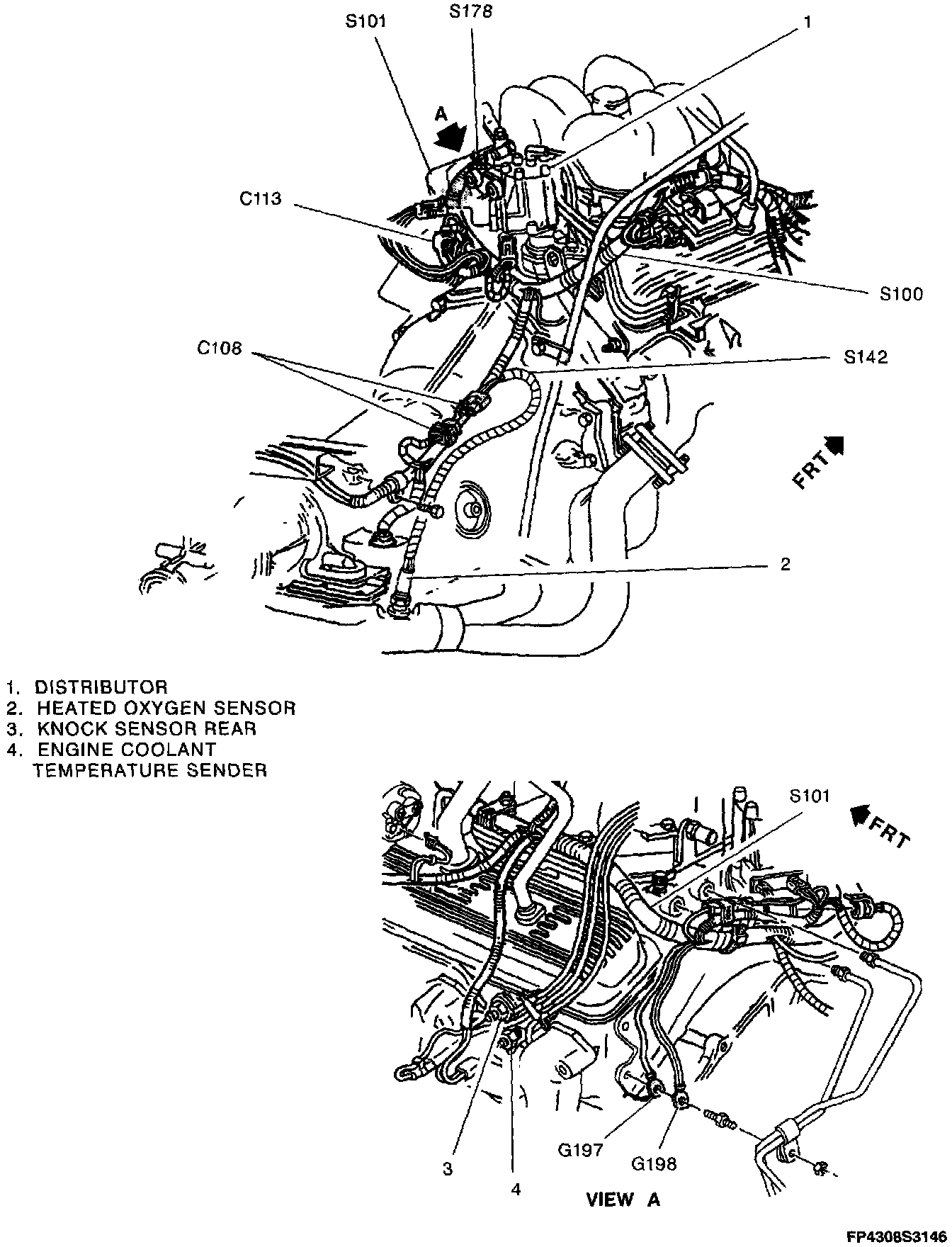 S101
S178
1
A
C113
S100
C108
S142
FRT
2

1. DISTRIBUTOR
2. HEATED OXYGEN SENSOR
3. KNOCK SENSOR REAR
4. ENGINE COOLANT TEMPERATURE SENDER

S101
FRT
3
4
G197
G198
VIEW A

FP4308S3146