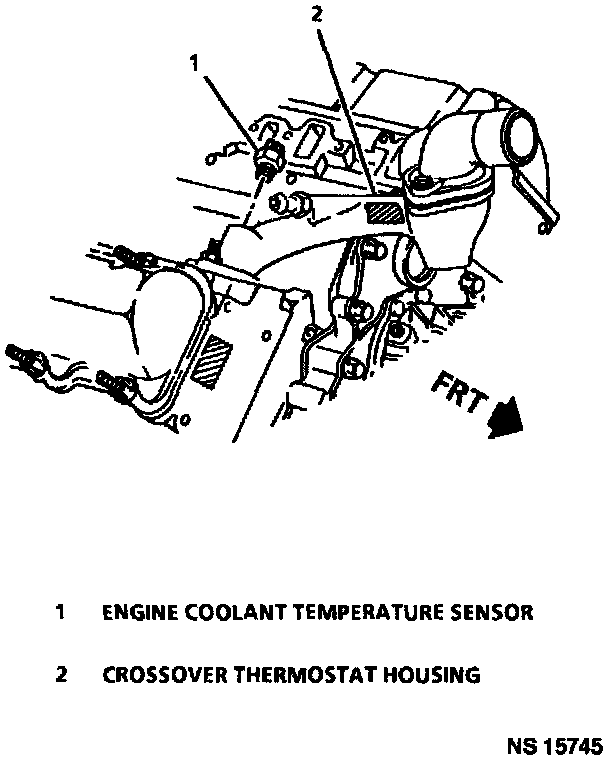 2

1

FRT

1 ENGINE COOLANT TEMPERATURE SENSOR

2 CROSSOVER THERMOSTAT HOUSING

NS 15745