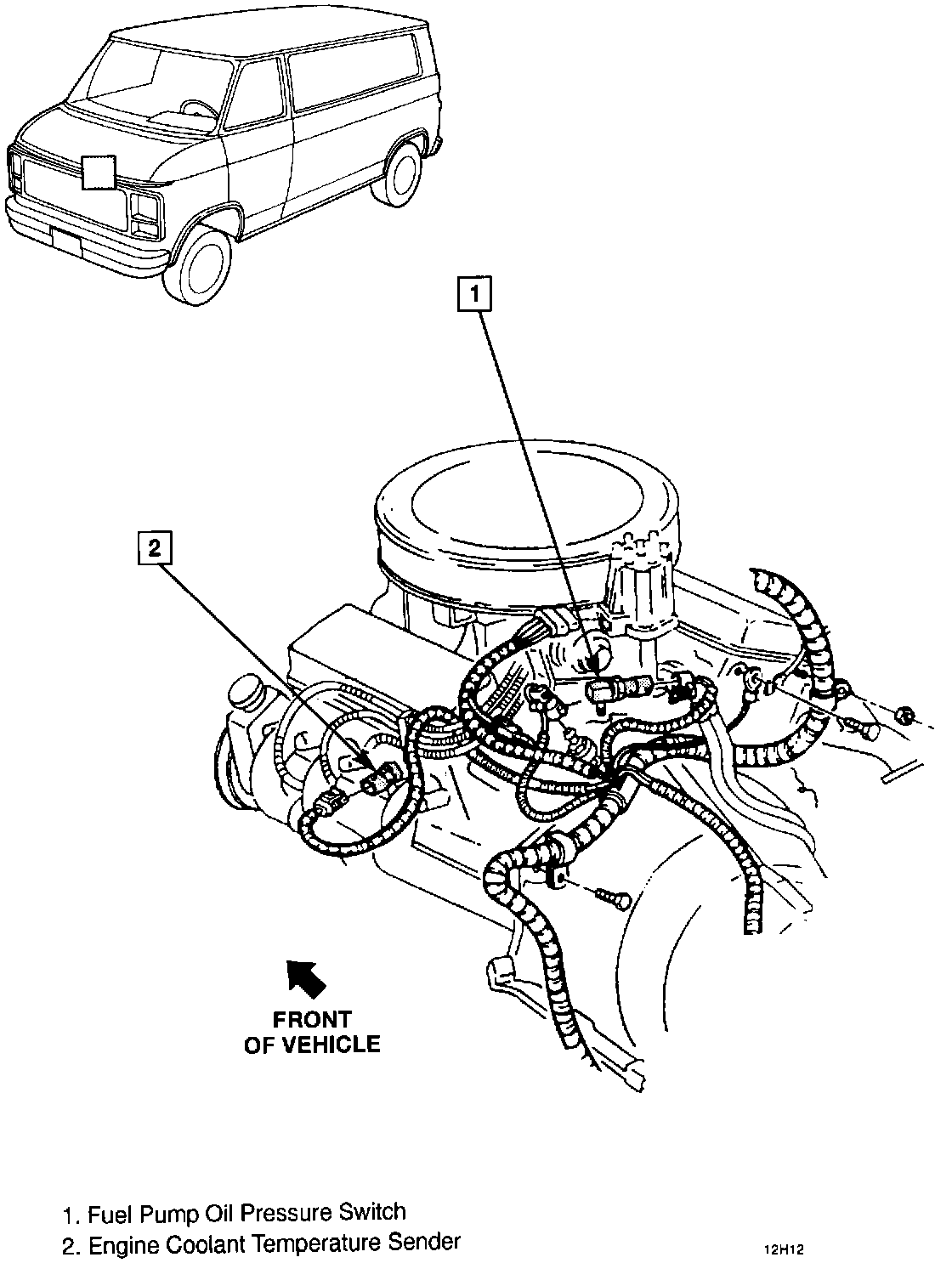 1

2

FRONT
OF VEHICLE

1. Fuel Pump Oil Pressure Switch
2. Engine Coolant Temperature Sender

12H12