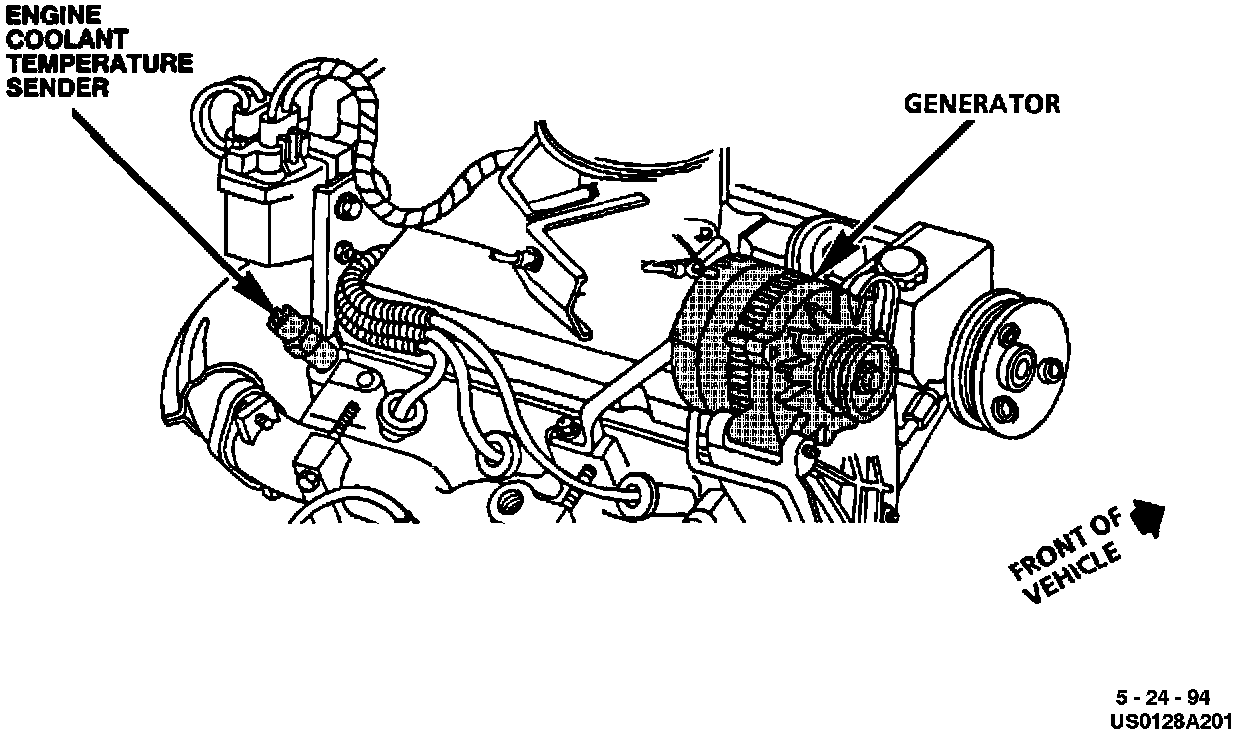 ENGINE COOLANT TEMPERATURE SENDER

GENERATOR

FRONT OF VEHICLE

5 - 24 - 94
US0128A201