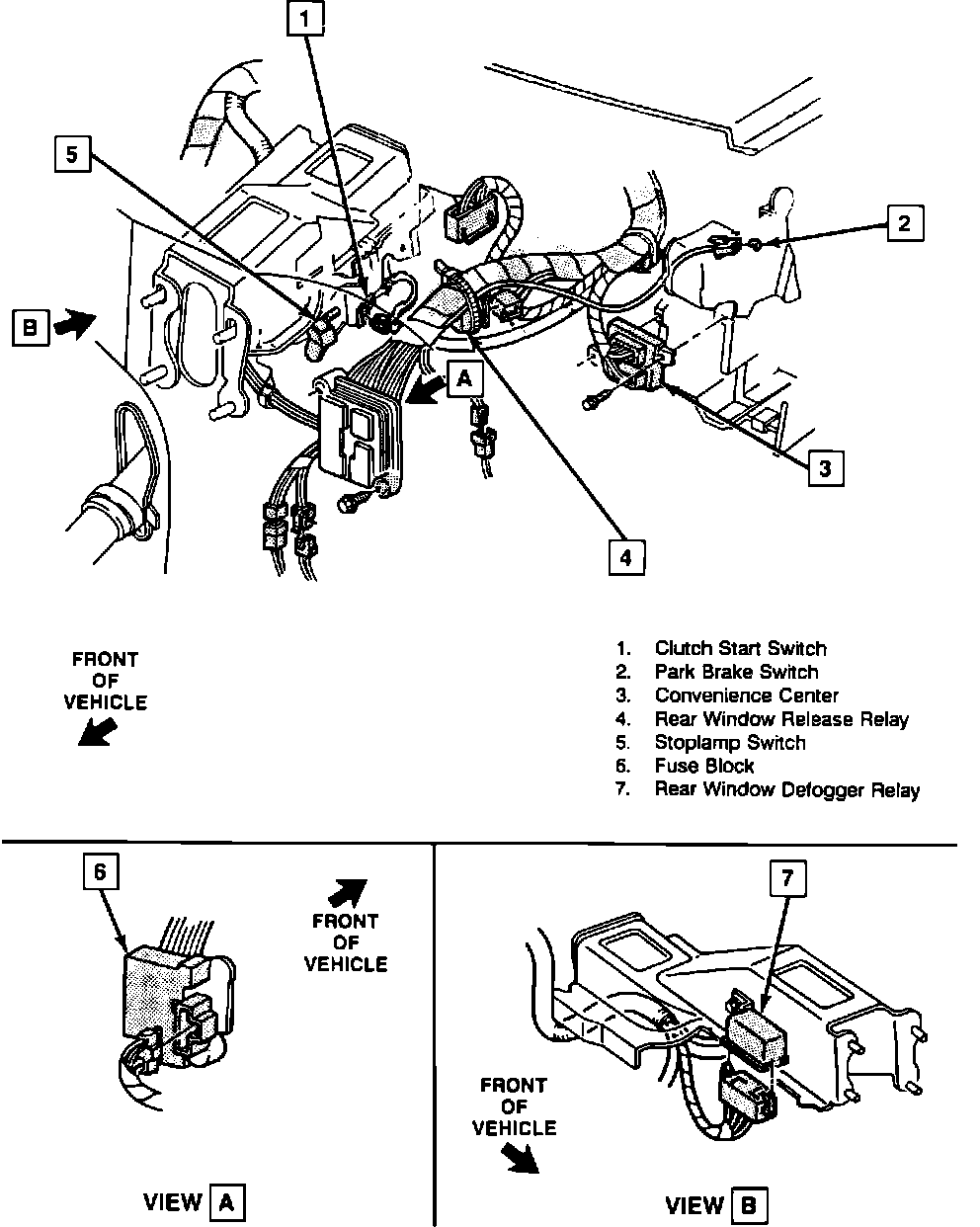 1

5

2

B

A

3

4

FRONT OF VEHICLE

1. Clutch Start Switch
2. Park Brake Switch
3. Convenience Center
4. Rear Window Release Relay
5. Stoplamp Switch
6. Fuse Block
7. Rear Window Defogger Relay

6

FRONT OF VEHICLE

VIEW A

7

FRONT OF VEHICLE

VIEW B