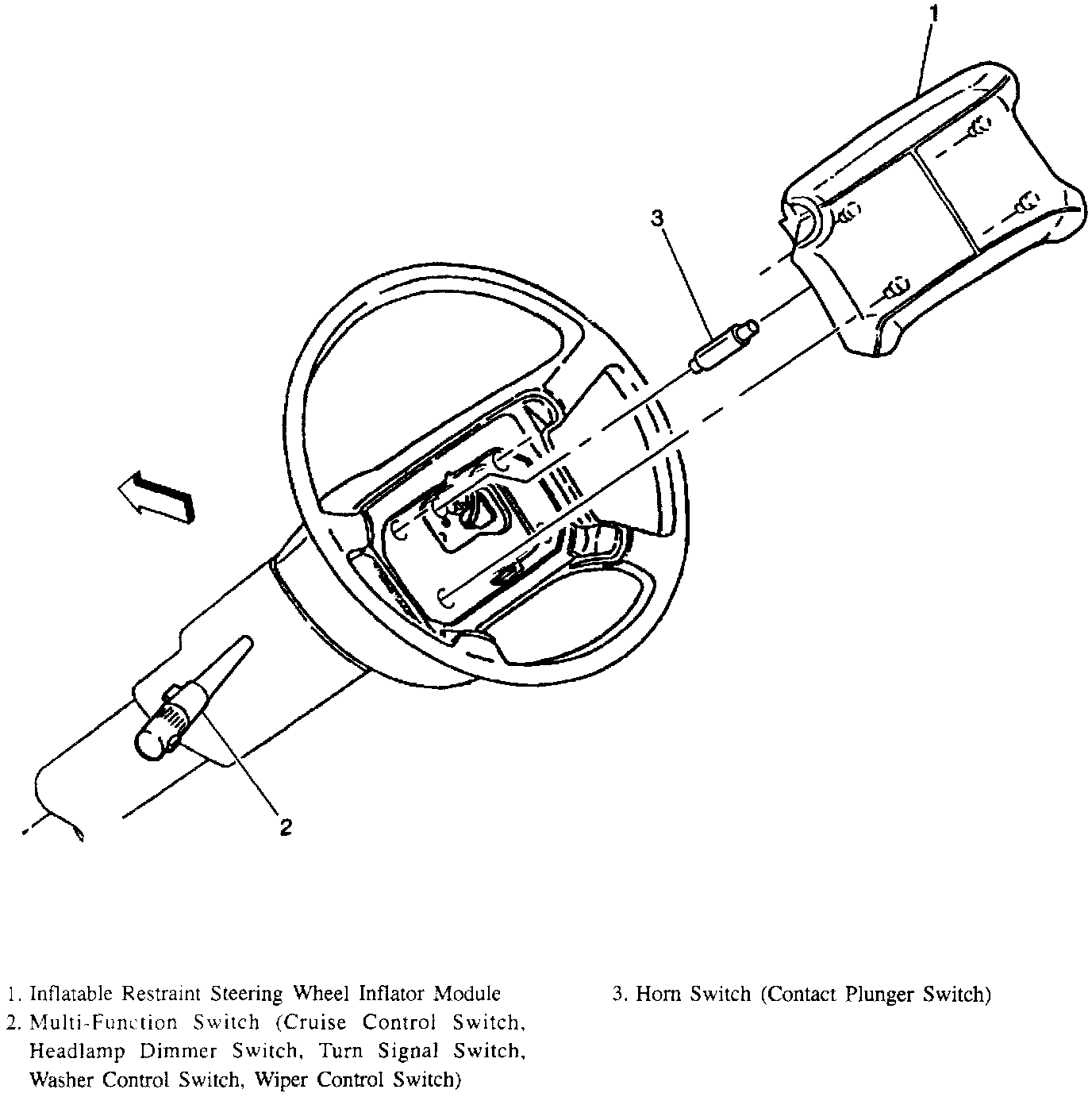 1

3

2

1. Inflatable Restraint Steering Wheel Inflator Module
2. Multi-Function Switch (Cruise Control Switch, Headlamp Dimmer Switch, Turn Signal Switch, Washer Control Switch, Wiper Control Switch)

3. Horn Switch (Contact Plunger Switch)