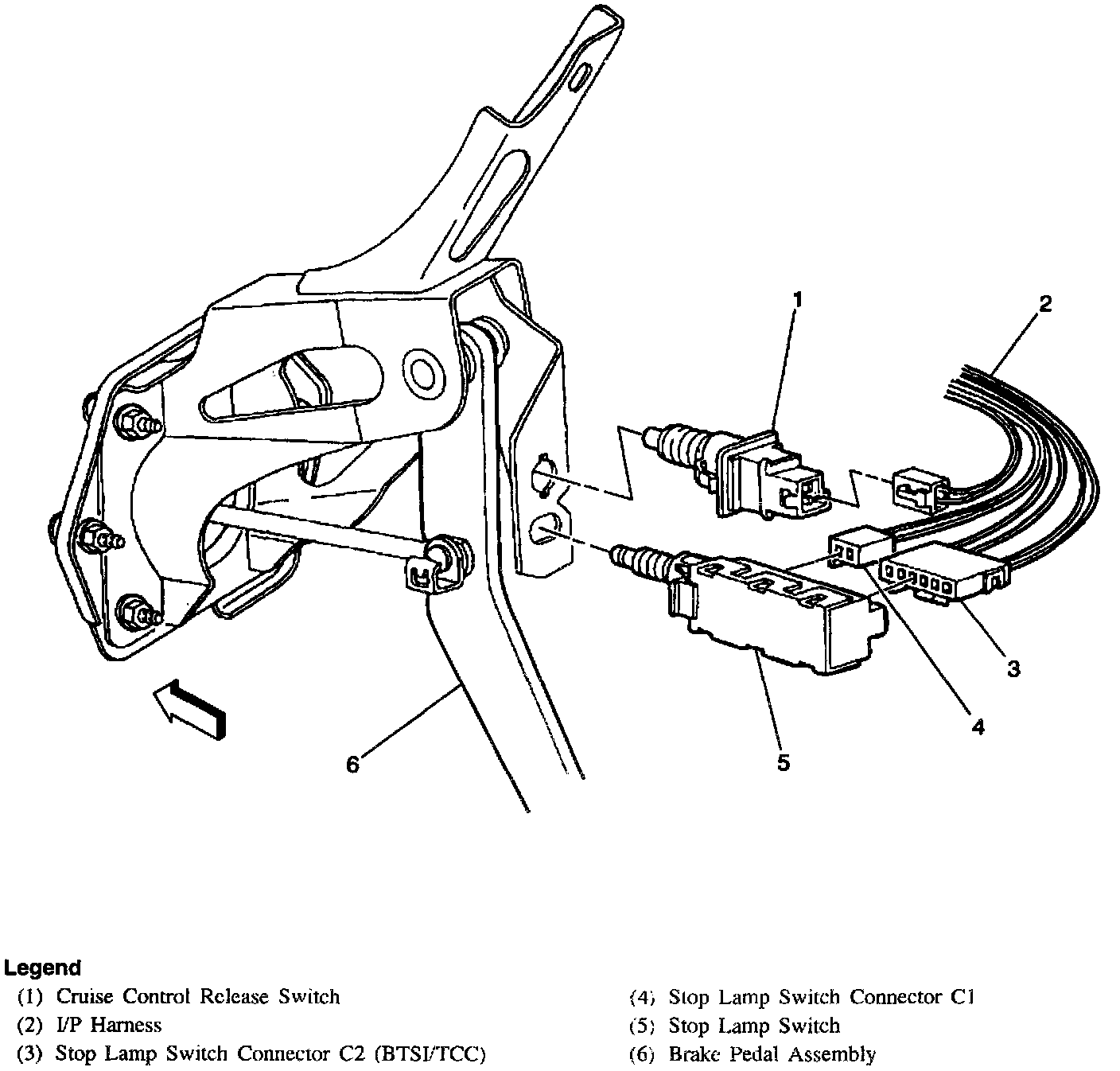 1
2
3
4
5
6

Legend
(1) Cruise Control Release Switch
(2) I/P Harness
(3) Stop Lamp Switch Connector C2 (BTSI/TCC)
(4) Stop Lamp Switch Connector C1
(5) Stop Lamp Switch
(6) Brake Pedal Assembly