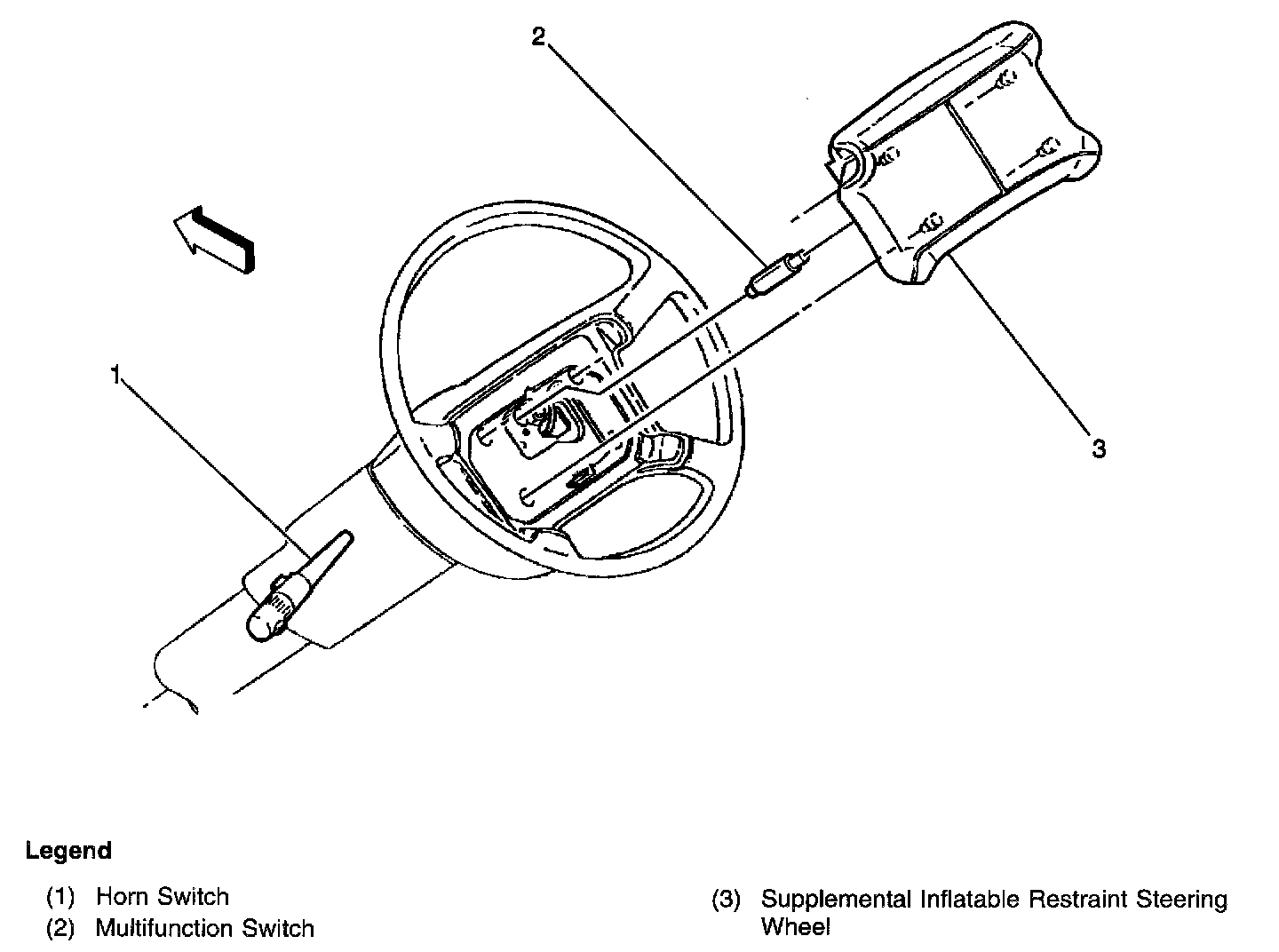 2

1

3

Legend

(1) Horn Switch
(2) Multifunction Switch

(3) Supplemental Inflatable Restraint Steering Wheel