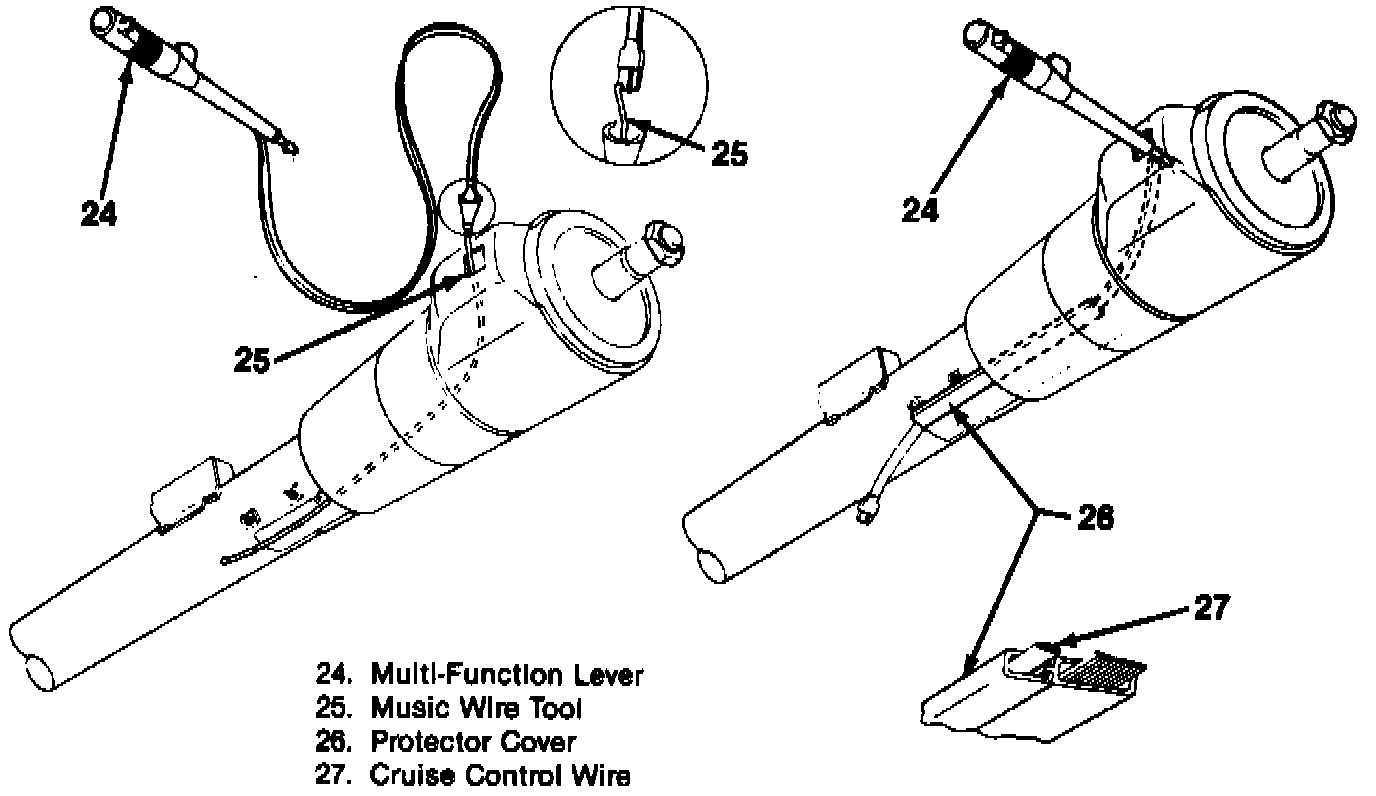 24

25

25

24

26

27

24. Multi-Function Lever
25. Music Wire Tool
26. Protector Cover
27. Cruise Control Wire