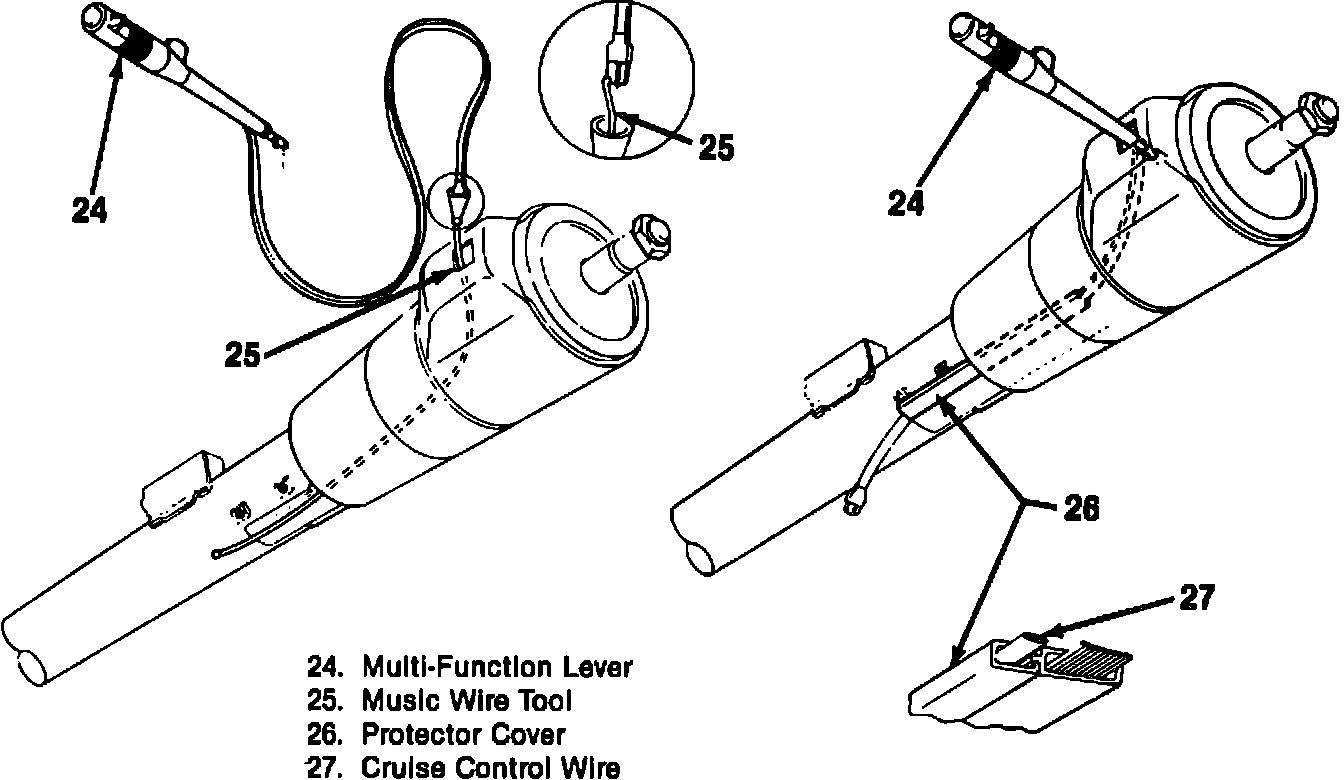 24

25

25

24

26

27

24. Multi-Function Lever
25. Music Wire Tool
26. Protector Cover
27. Cruise Control Wire