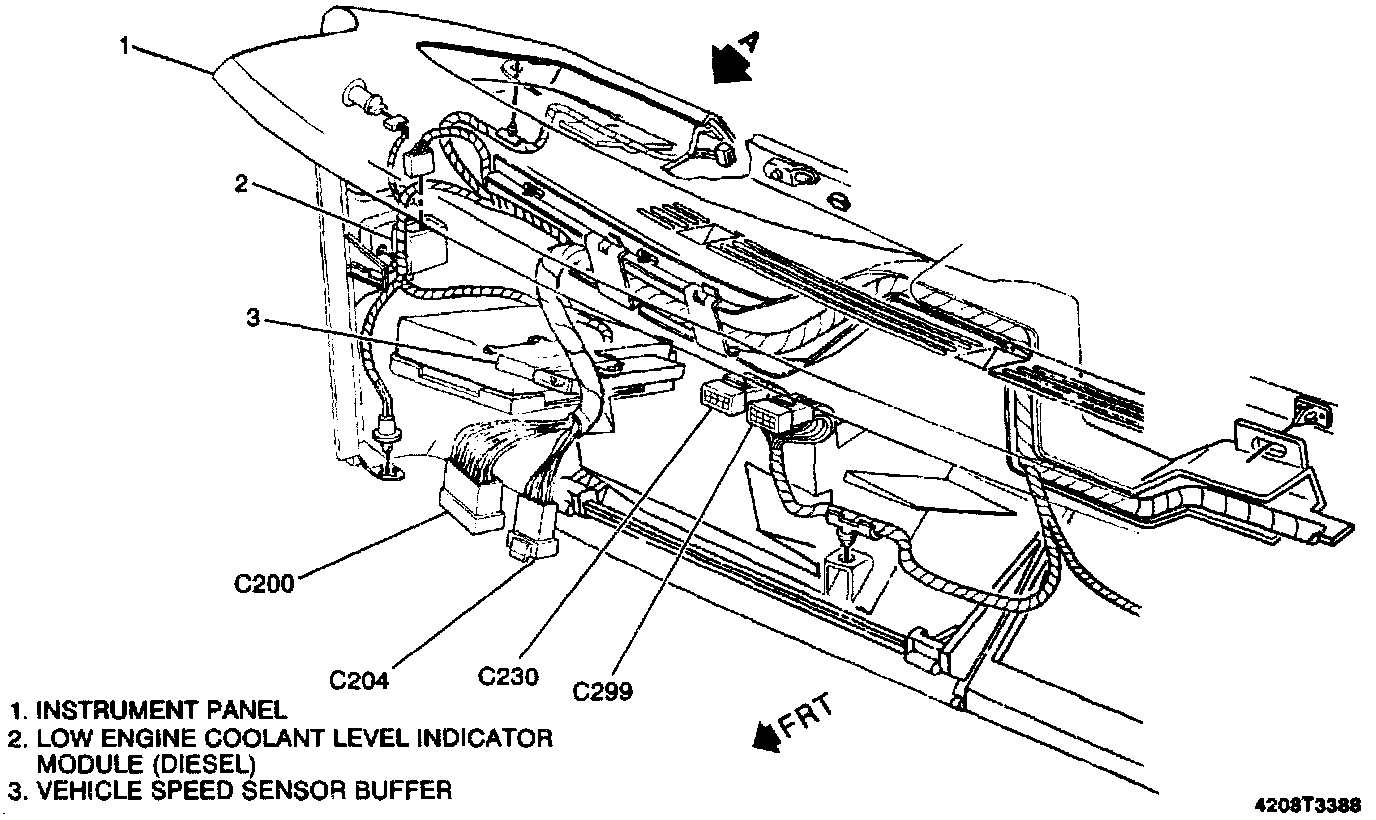 1

A

2

3

C200

C204

C230

C299

FRT

1. INSTRUMENT PANEL
2. LOW ENGINE COOLANT LEVEL INDICATOR MODULE (DIESEL)
3. VEHICLE SPEED SENSOR BUFFER

4208T3388