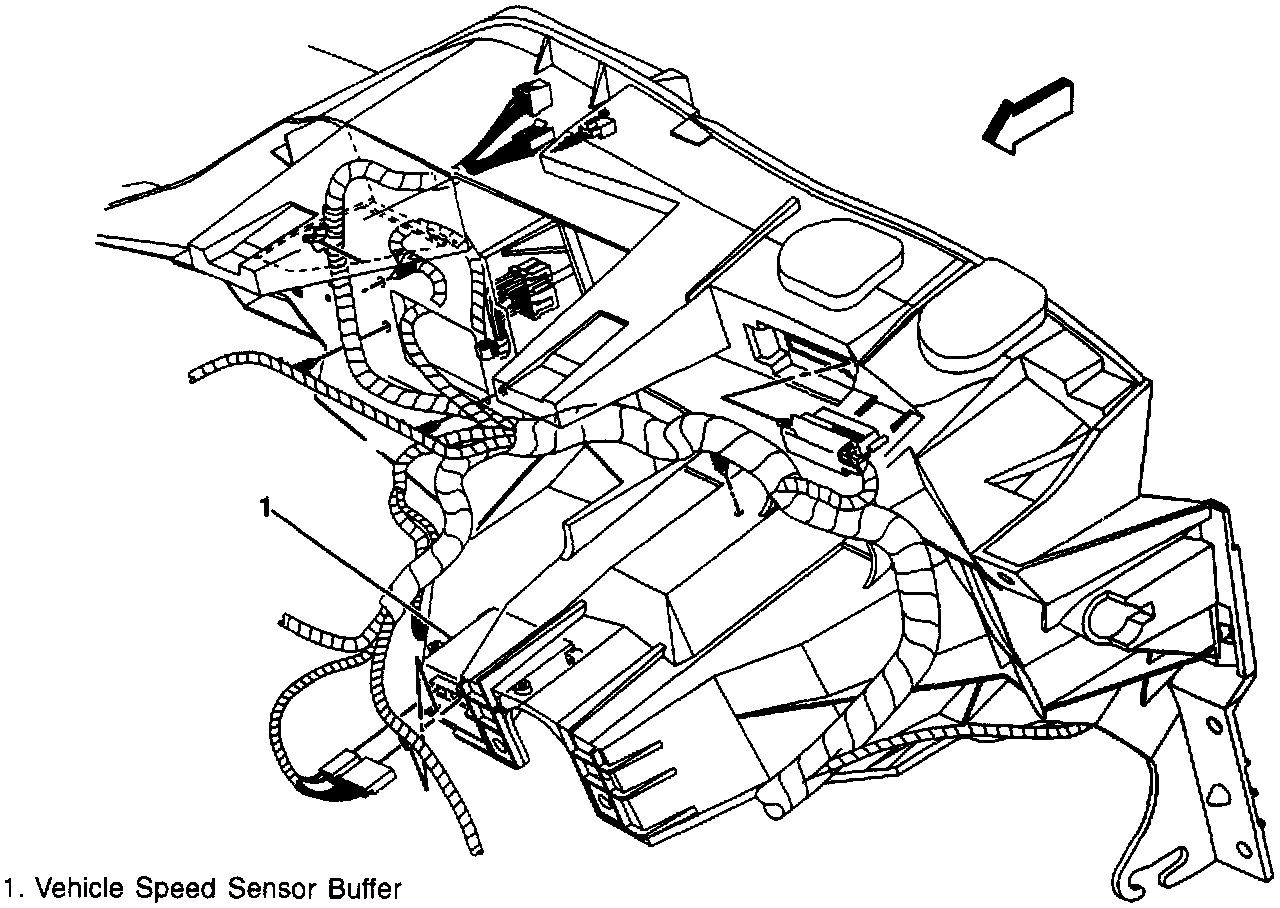 1

1. Vehicle Speed Sensor Buffer