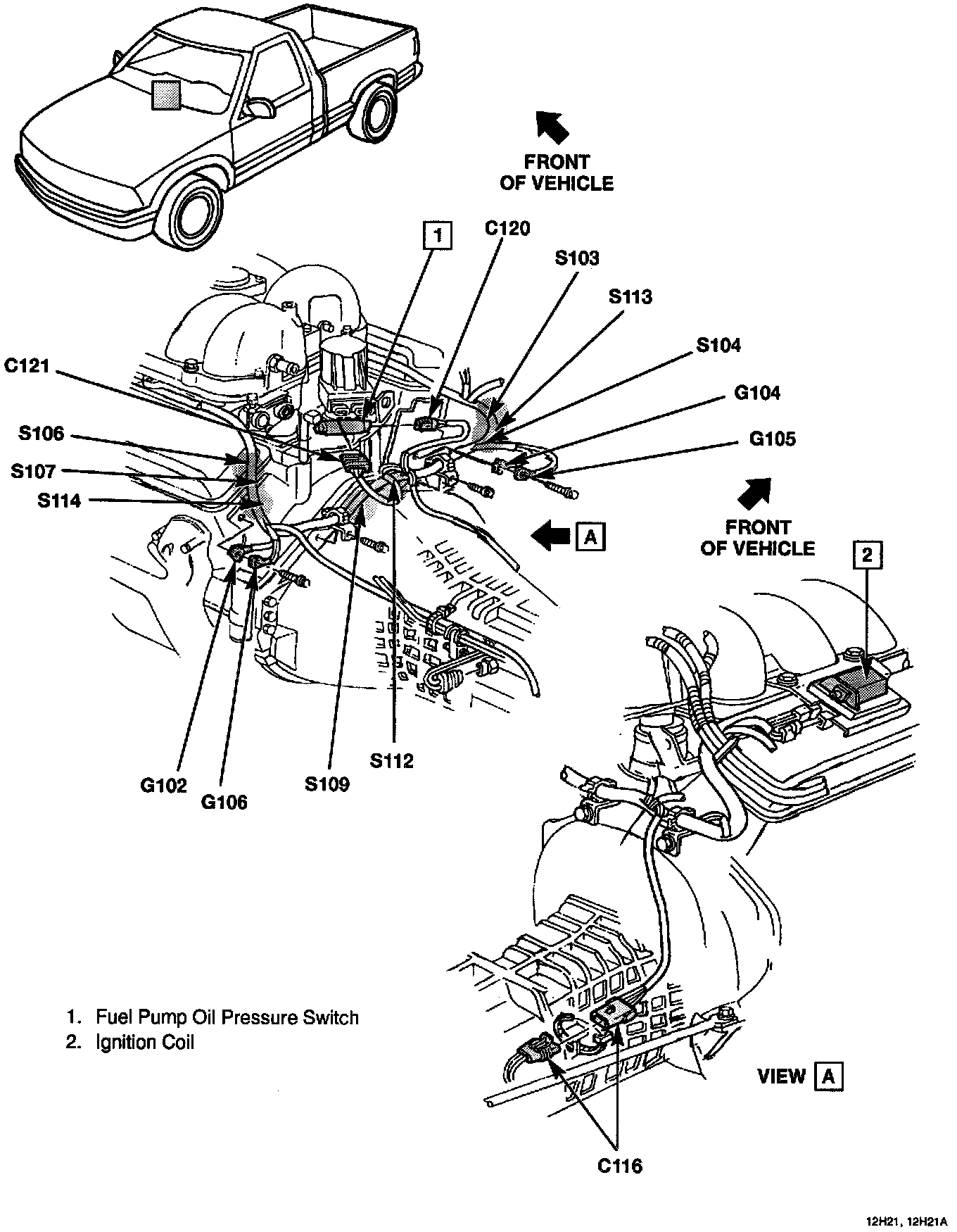 FRONT OF VEHICLE

1

C120

S103

S113

S104

G104

G105

C121

S106

S107

S114

A

FRONT OF VEHICLE

2

G102

G106

S109

S112

1. Fuel Pump Oil Pressure Switch
2. Ignition Coil

VIEW A

C116

12H21, 12H21A