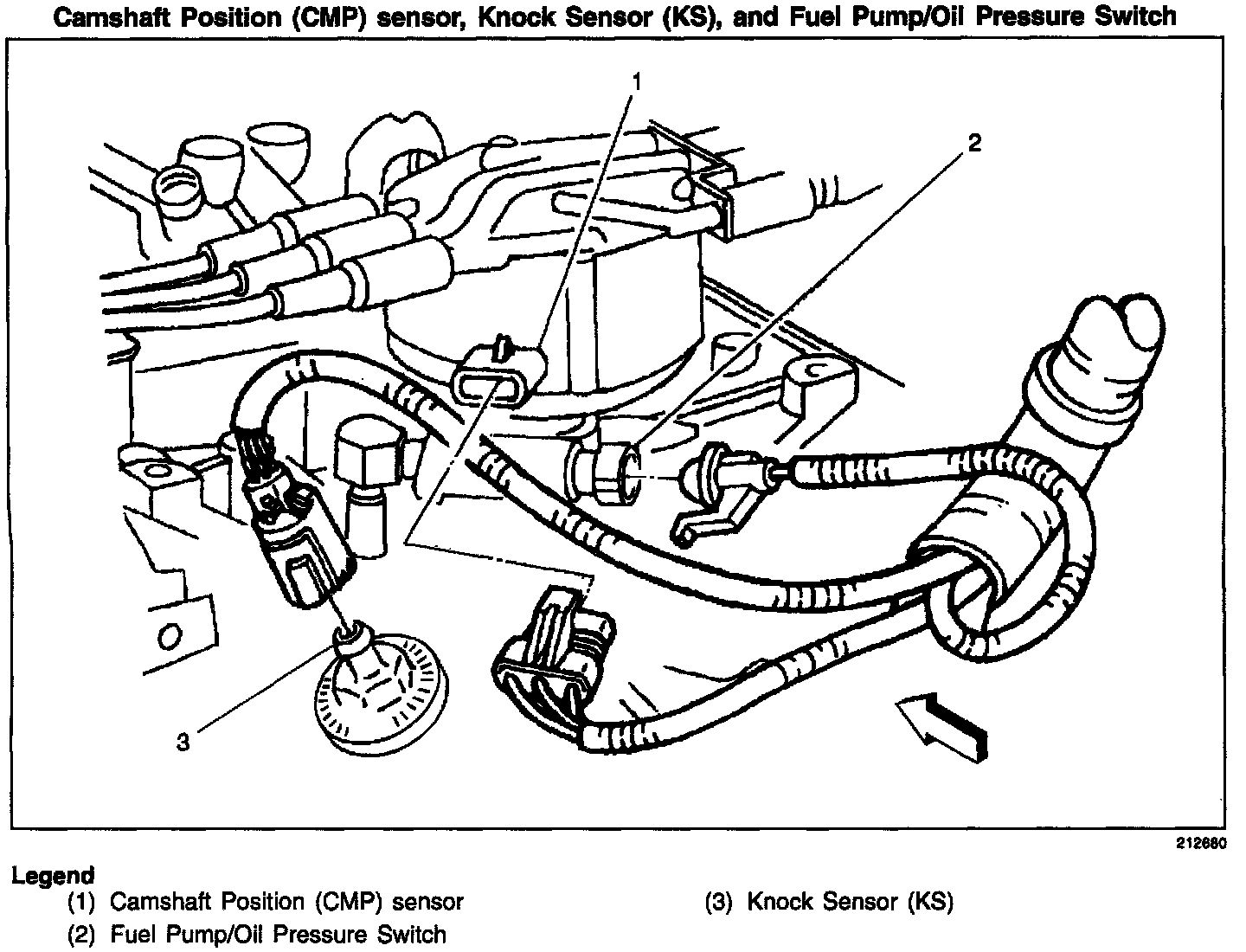 Camshaft Position (CMP) sensor, Knock Sensor (KS), and Fuel Pump/Oil Pressure Switch

1

2

3

212680

Legend
(1) Camshaft Position (CMP) sensor
(2) Fuel Pump/Oil Pressure Switch
(3) Knock Sensor (KS)