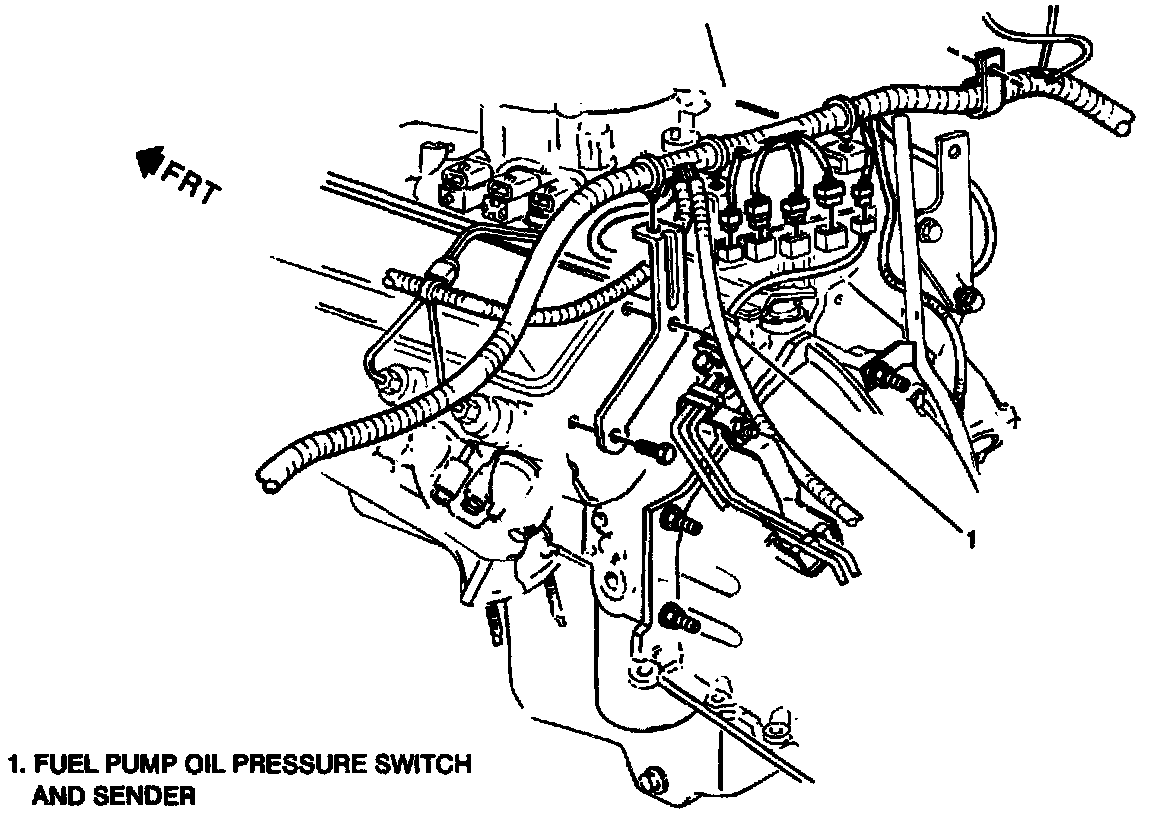 FRT

1

1. FUEL PUMP OIL PRESSURE SWITCH AND SENDER