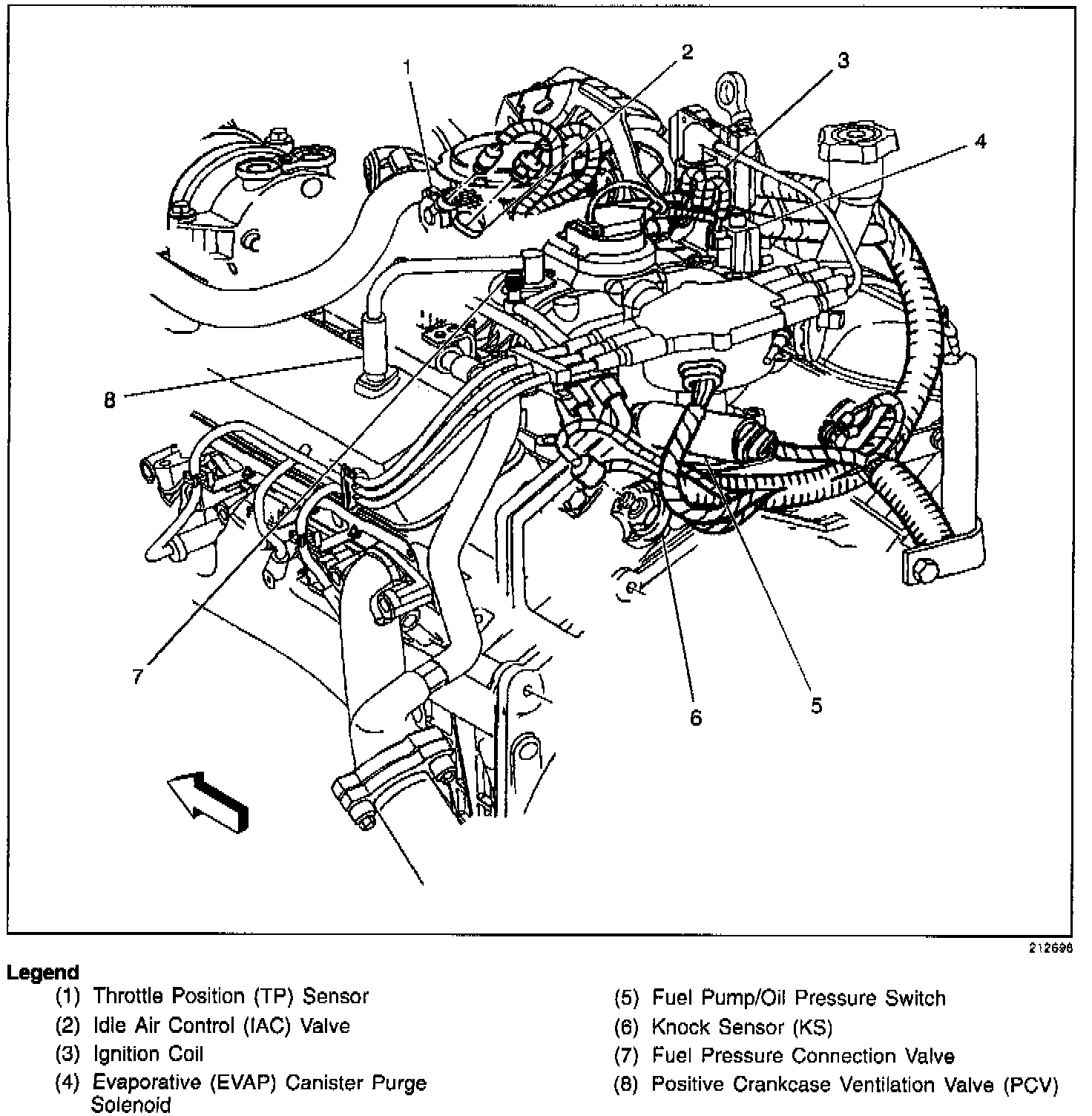 1
2
3
4
8
7
6
5

212696

Legend
(1) Throttle Position (TP) Sensor
(2) Idle Air Control (IAC) Valve
(3) Ignition Coil
(4) Evaporative (EVAP) Canister Purge Solenoid

(5) Fuel Pump/Oil Pressure Switch
(6) Knock Sensor (KS)
(7) Fuel Pressure Connection Valve
(8) Positive Crankcase Ventilation Valve (PCV)