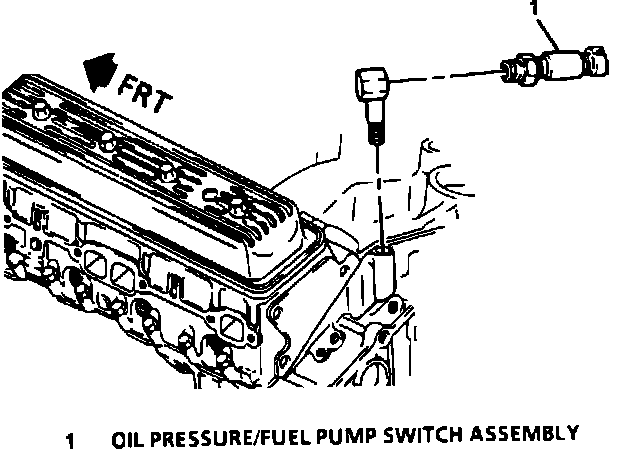 1

FRT

1 OIL PRESSURE/FUEL PUMP SWITCH ASSEMBLY