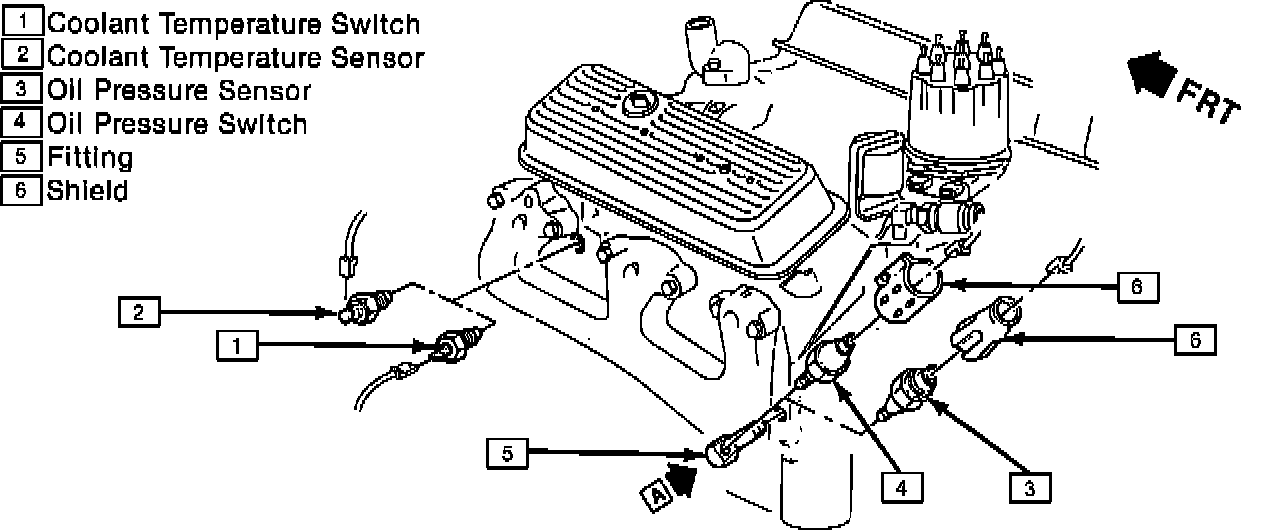 1 Coolant Temperature Switch
2 Coolant Temperature Sensor
3 Oil Pressure Sensor
4 Oil Pressure Switch
5 Fitting
6 Shield

FRT

2
1
6
6
5
A
4
3