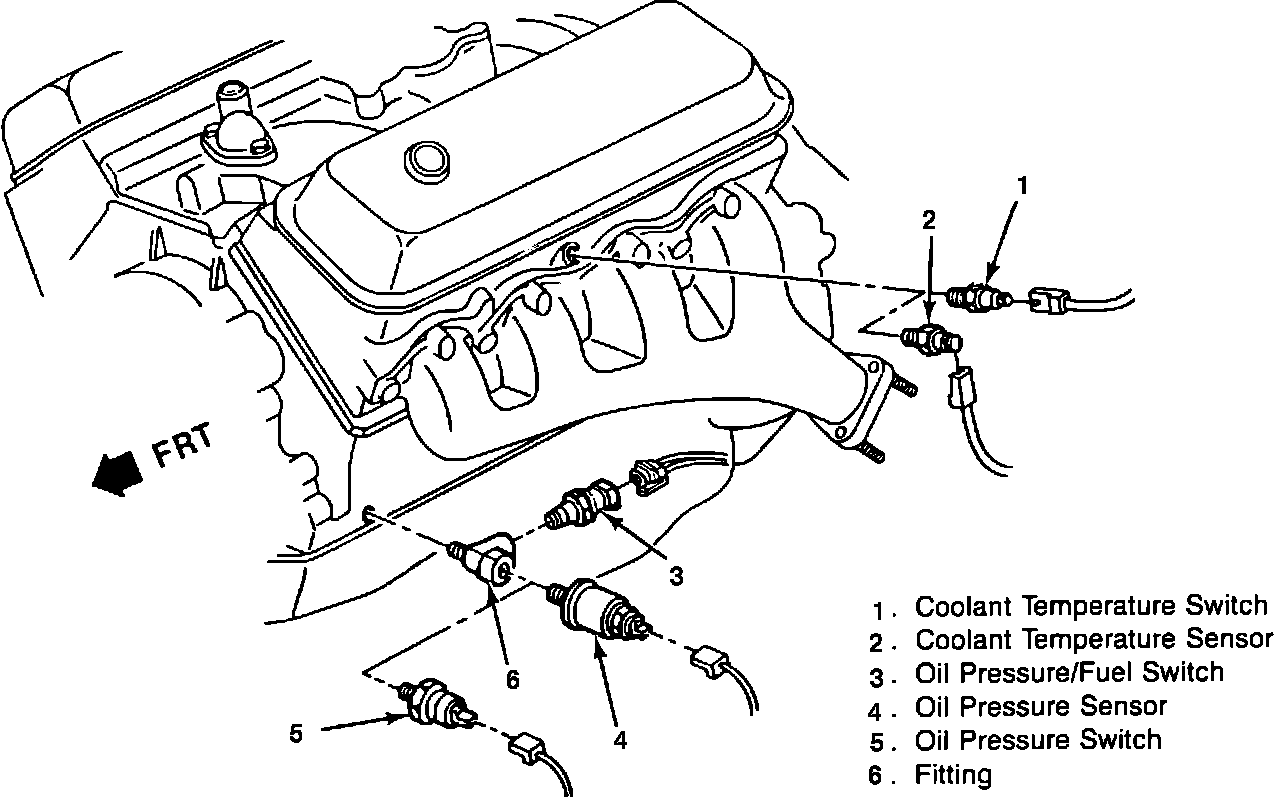 1
2
FRT
3
6
4
5

1. Coolant Temperature Switch
2. Coolant Temperature Sensor
3. Oil Pressure/Fuel Switch
4. Oil Pressure Sensor
5. Oil Pressure Switch
6. Fitting