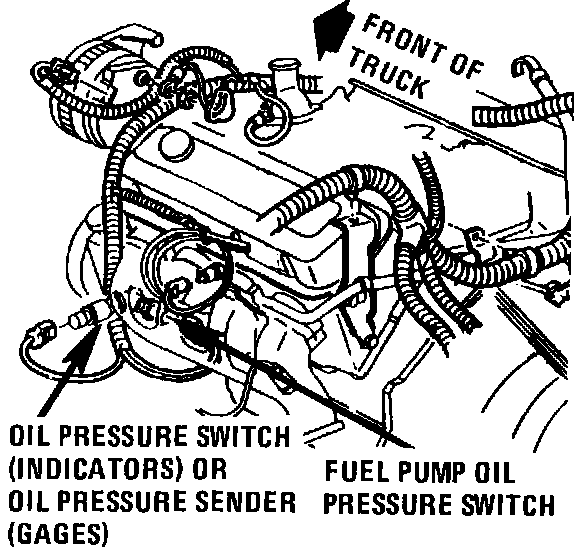 FRONT OF TRUCK

OIL PRESSURE SWITCH (INDICATORS) OR OIL PRESSURE SENDER (GAGES)

FUEL PUMP OIL PRESSURE SWITCH