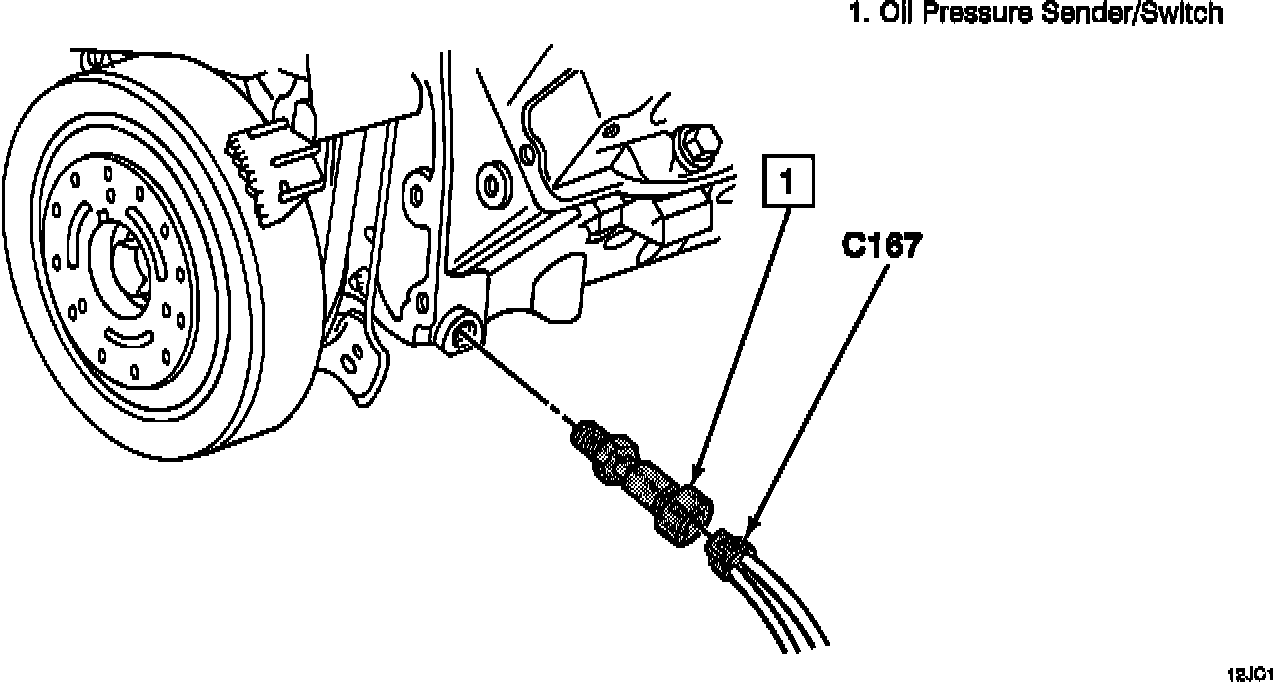 1. Oil Pressure Sender/Switch

1

C167

12JC1