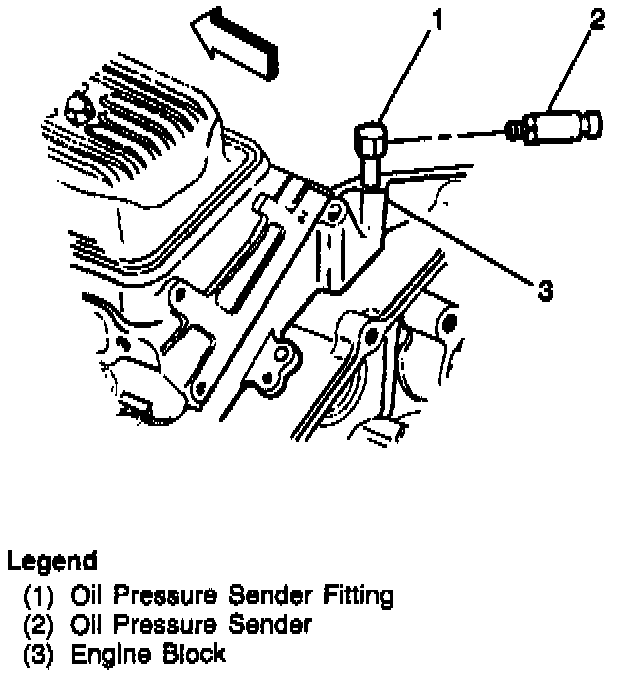 1
2
3

Legend
(1) Oil Pressure Sender Fitting
(2) Oil Pressure Sender
(3) Engine Block