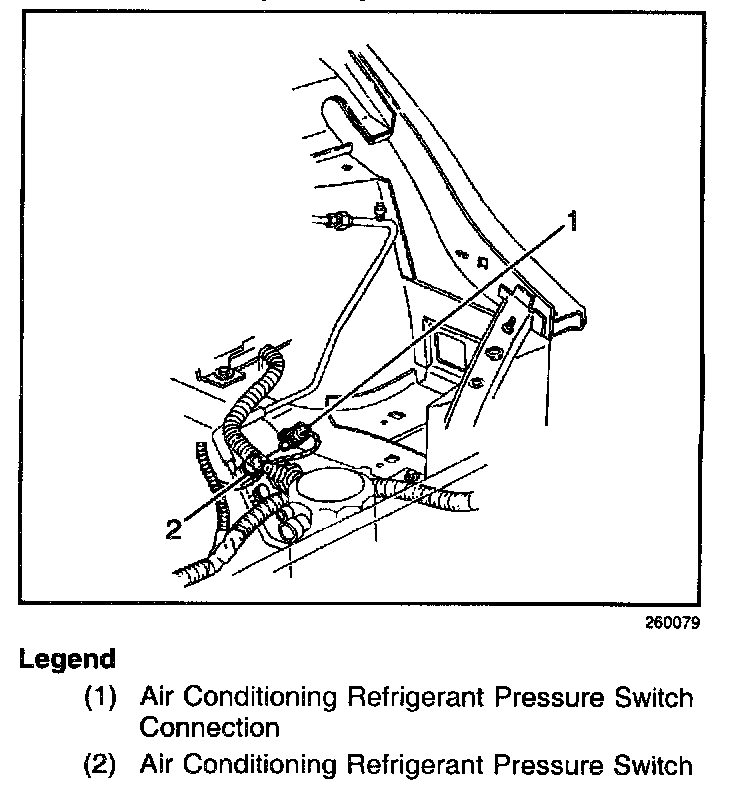 1

2

260079

Legend

(1) Air Conditioning Refrigerant Pressure Switch Connection

(2) Air Conditioning Refrigerant Pressure Switch