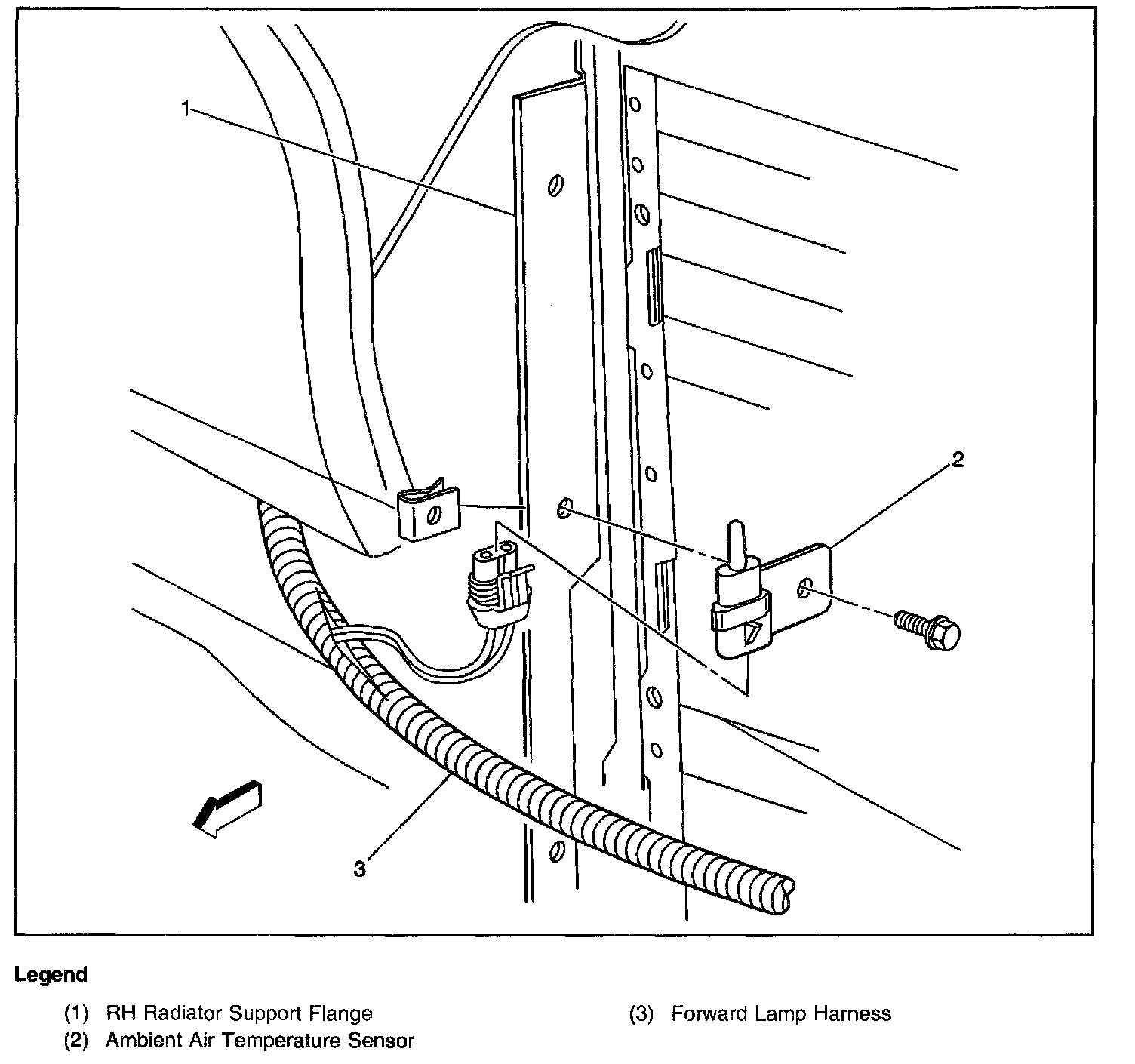 1

2

3

Legend

(1) RH Radiator Support Flange
(2) Ambient Air Temperature Sensor

(3) Forward Lamp Harness