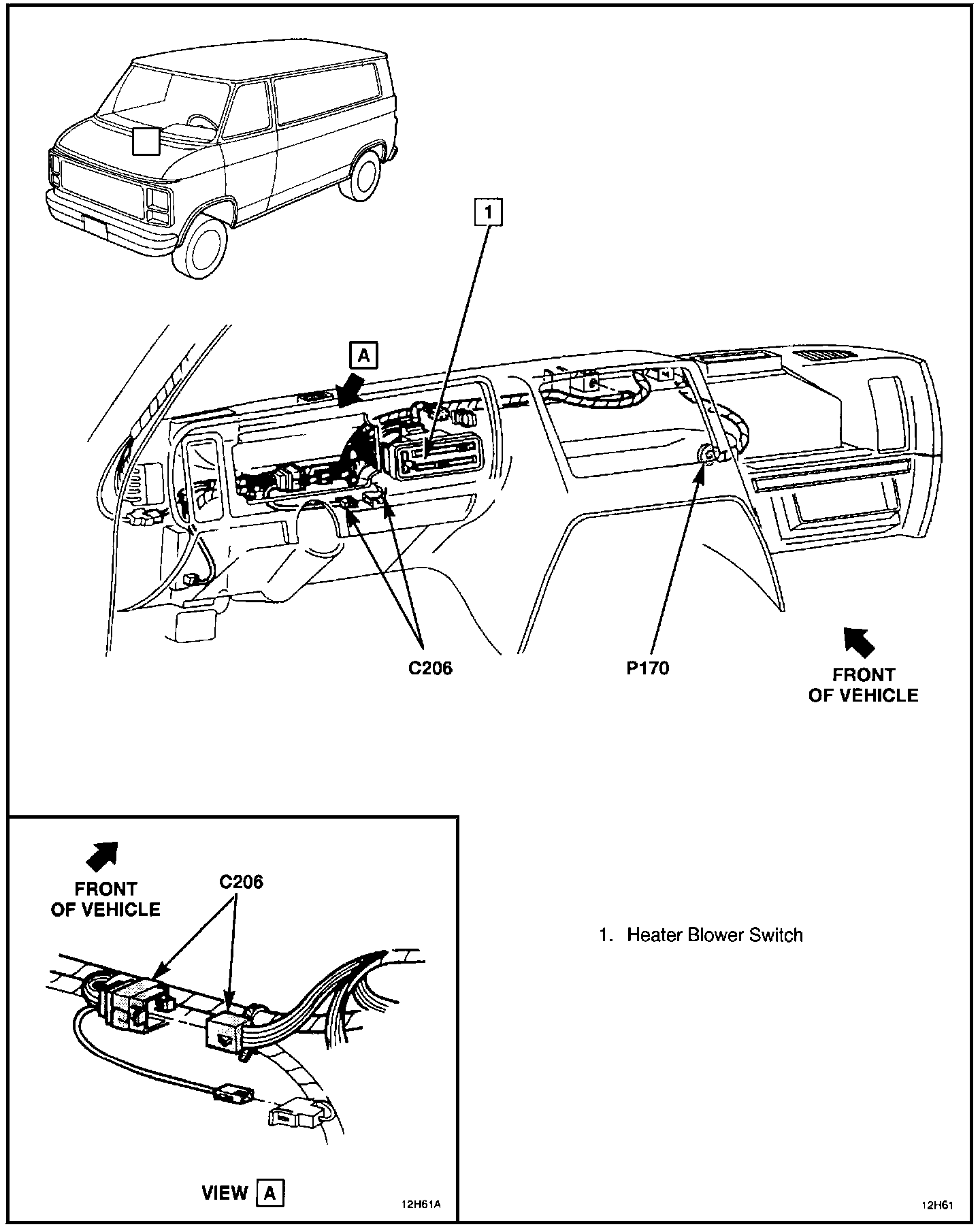 1

A

C206

P170

FRONT OF VEHICLE

FRONT OF VEHICLE

C206

VIEW A

12H61A

1. Heater Blower Switch

12H61