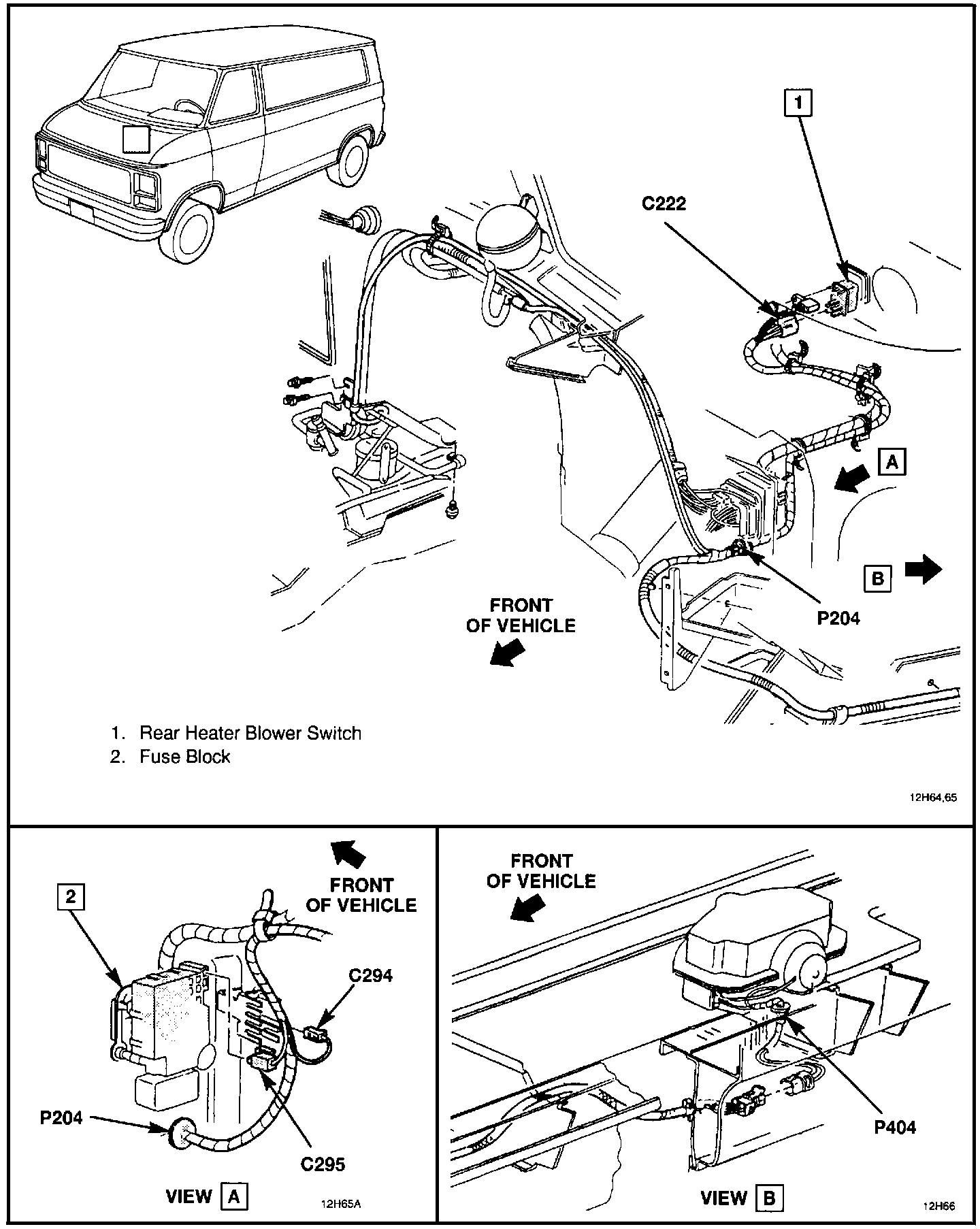 1

C222

A

B

P204

FRONT OF VEHICLE

1. Rear Heater Blower Switch
2. Fuse Block

12H64,65

FRONT OF VEHICLE

2

C294

P204

C295

VIEW A

12H65A

FRONT OF VEHICLE

P404

VIEW B

12H66