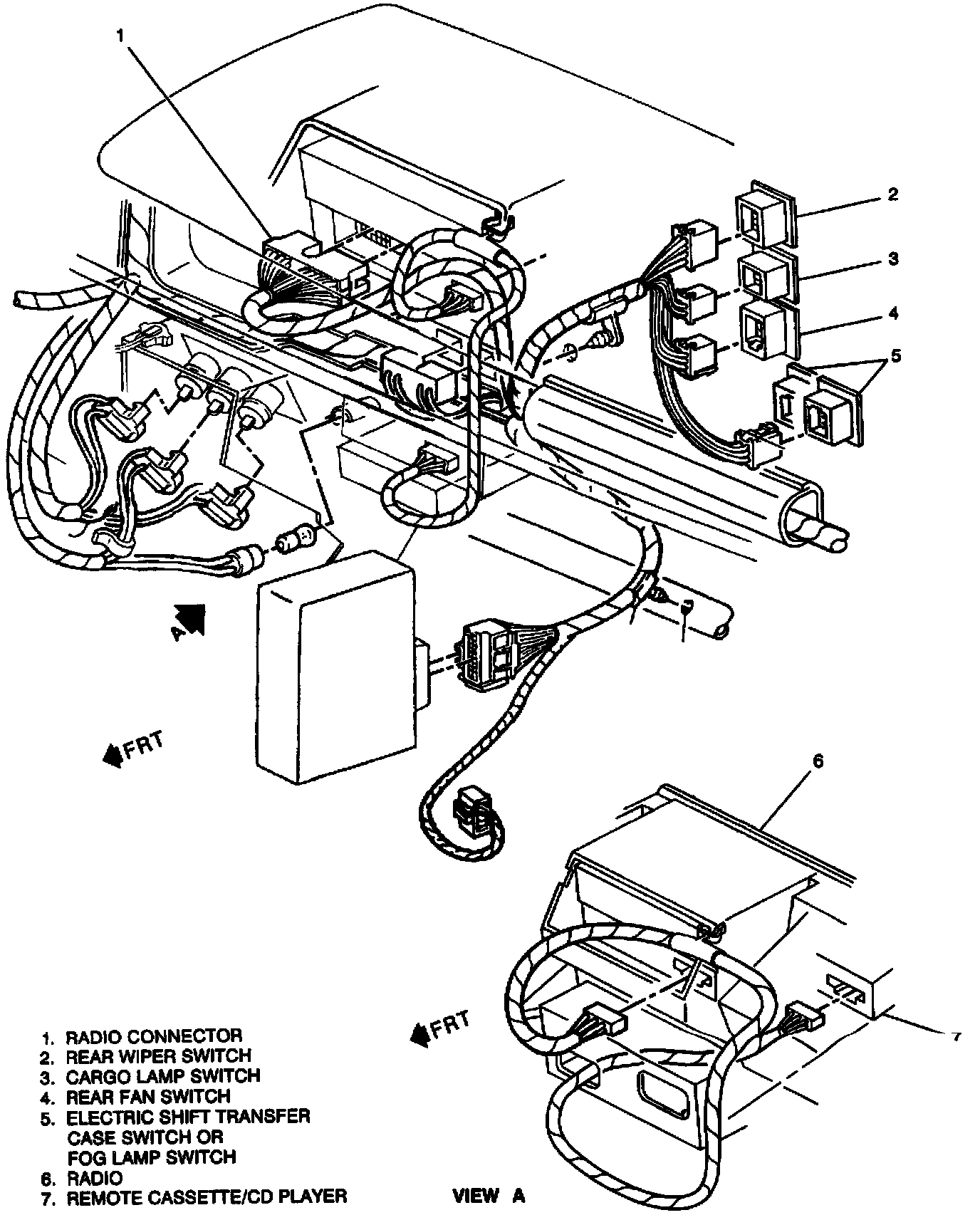 1
2
3
4
5
A
FRT
6
FRT
7

1. RADIO CONNECTOR
2. REAR WIPER SWITCH
3. CARGO LAMP SWITCH
4. REAR FAN SWITCH
5. ELECTRIC SHIFT TRANSFER CASE SWITCH OR FOG LAMP SWITCH
6. RADIO
7. REMOTE CASSETTE/CD PLAYER

VIEW A