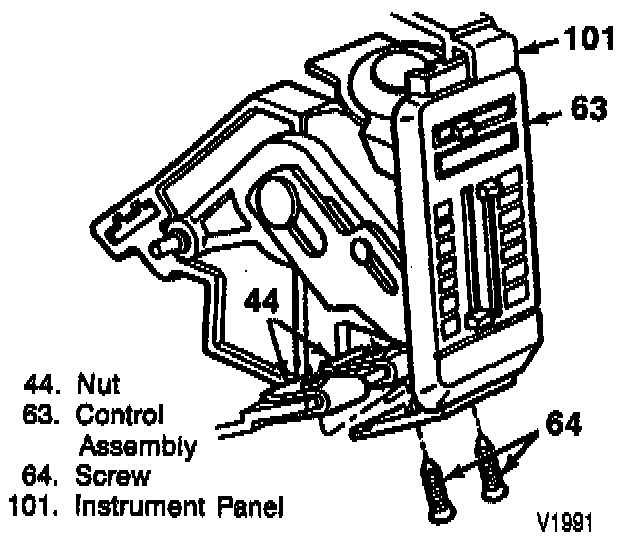 101

63

44

64

44. Nut
63. Control Assembly
64. Screw
101. Instrument Panel

V1991