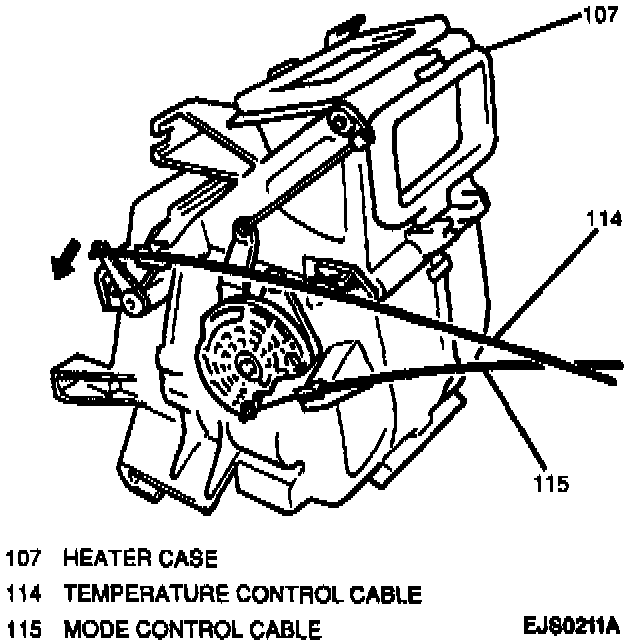 107

114

115

107 HEATER CASE

114 TEMPERATURE CONTROL CABLE

115 MODE CONTROL CABLE

EJS0211A