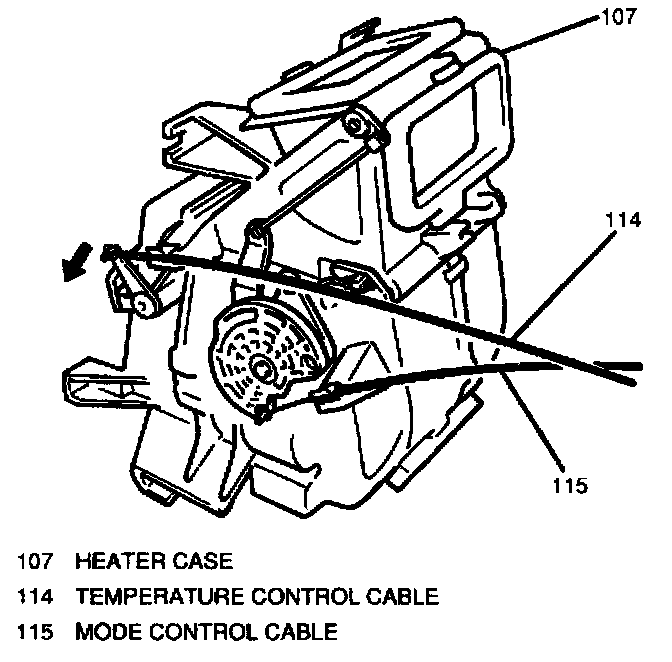 107

114

115

107 HEATER CASE

114 TEMPERATURE CONTROL CABLE

115 MODE CONTROL CABLE