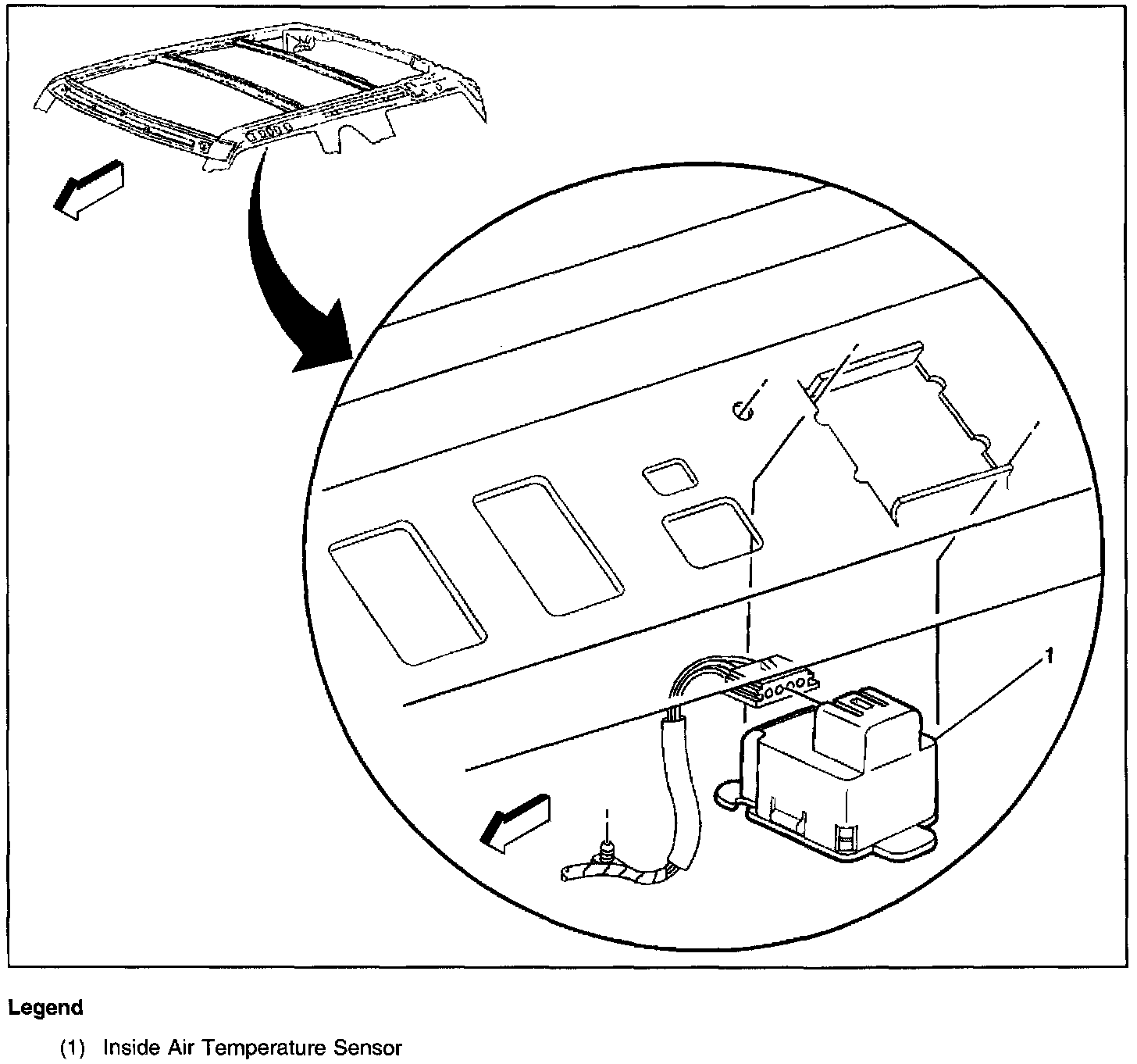 1

Legend

(1) Inside Air Temperature Sensor