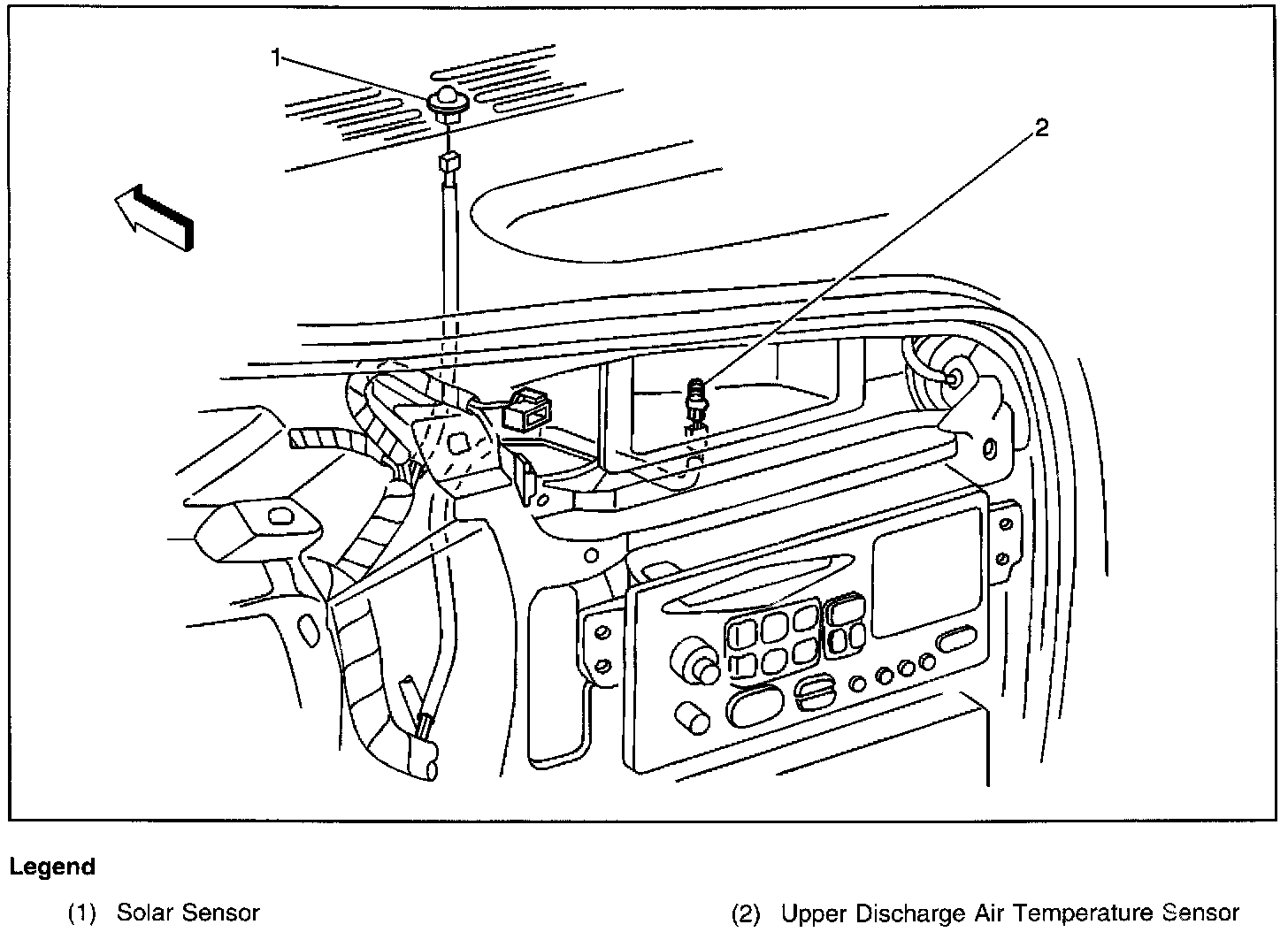 1

2

Legend

(1) Solar Sensor

(2) Upper Discharge Air Temperature Sensor