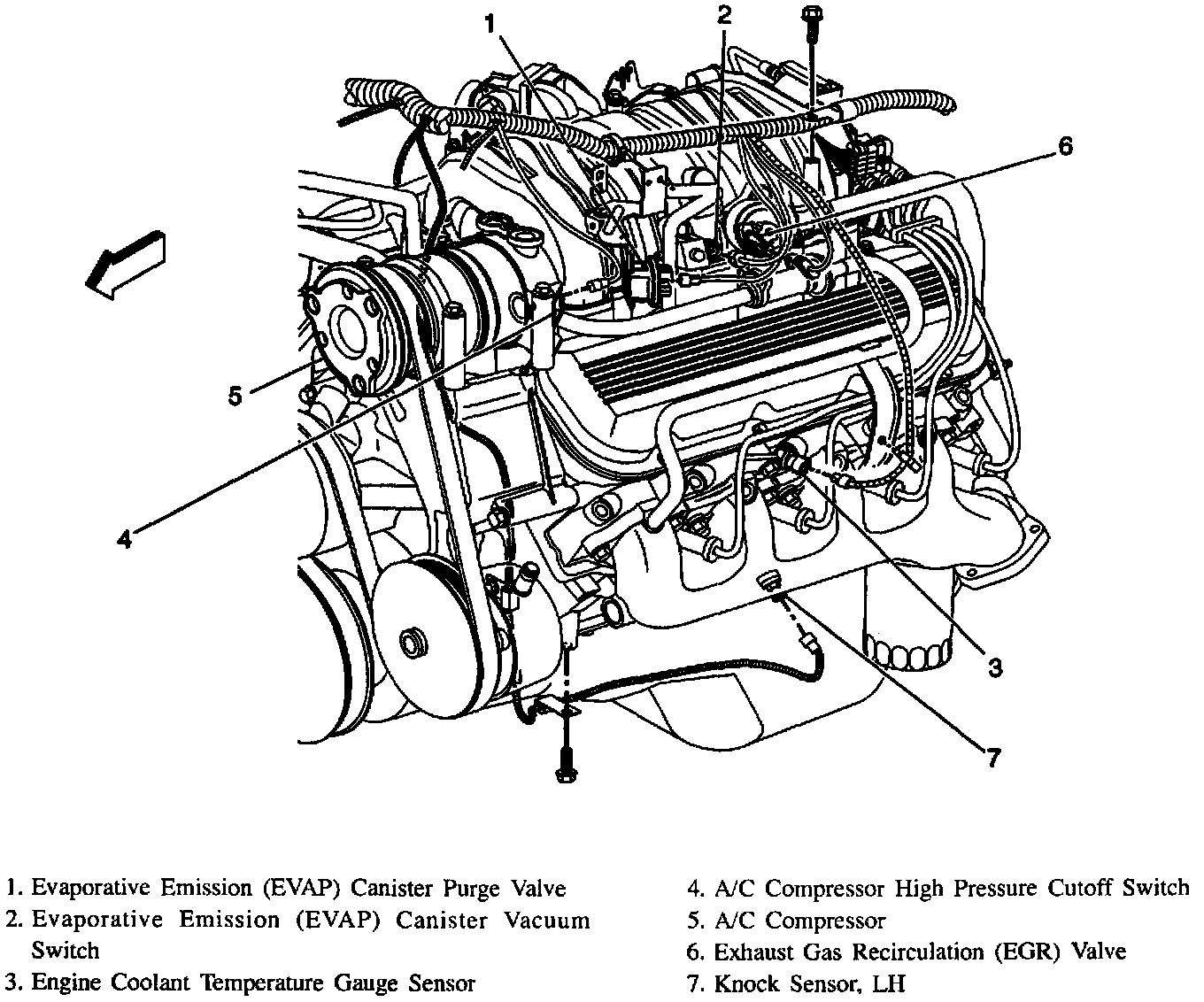 1
2
6
5
4
3
7

1. Evaporative Emission (EVAP) Canister Purge Valve
2. Evaporative Emission (EVAP) Canister Vacuum Switch
3. Engine Coolant Temperature Gauge Sensor

4. A/C Compressor High Pressure Cutoff Switch
5. A/C Compressor
6. Exhaust Gas Recirculation (EGR) Valve
7. Knock Sensor, LH