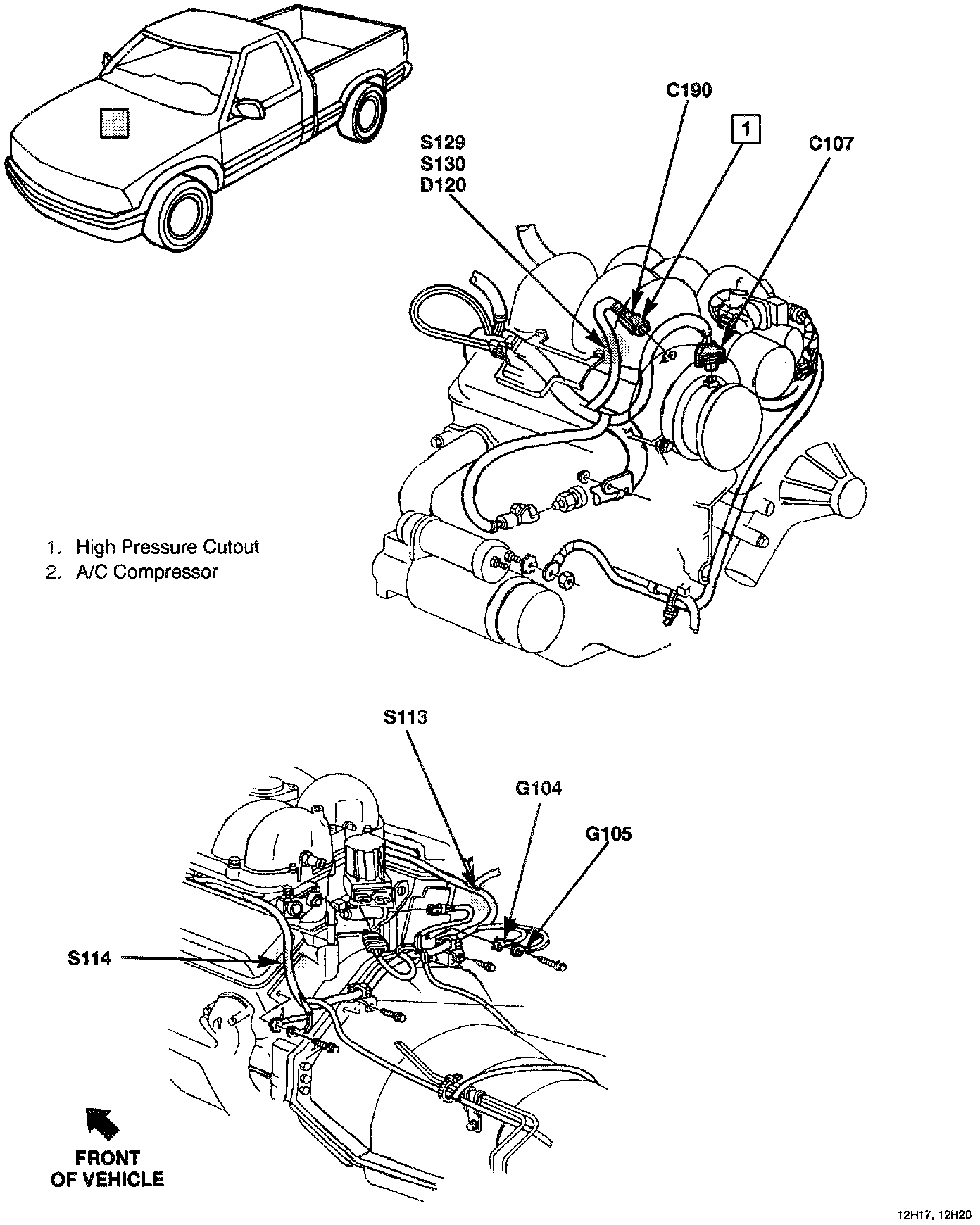 C190

1

C107

S129
S130
D120

1. High Pressure Cutout
2. A/C Compressor

S113

G104

G105

S114

FRONT OF VEHICLE

12H17, 12H20