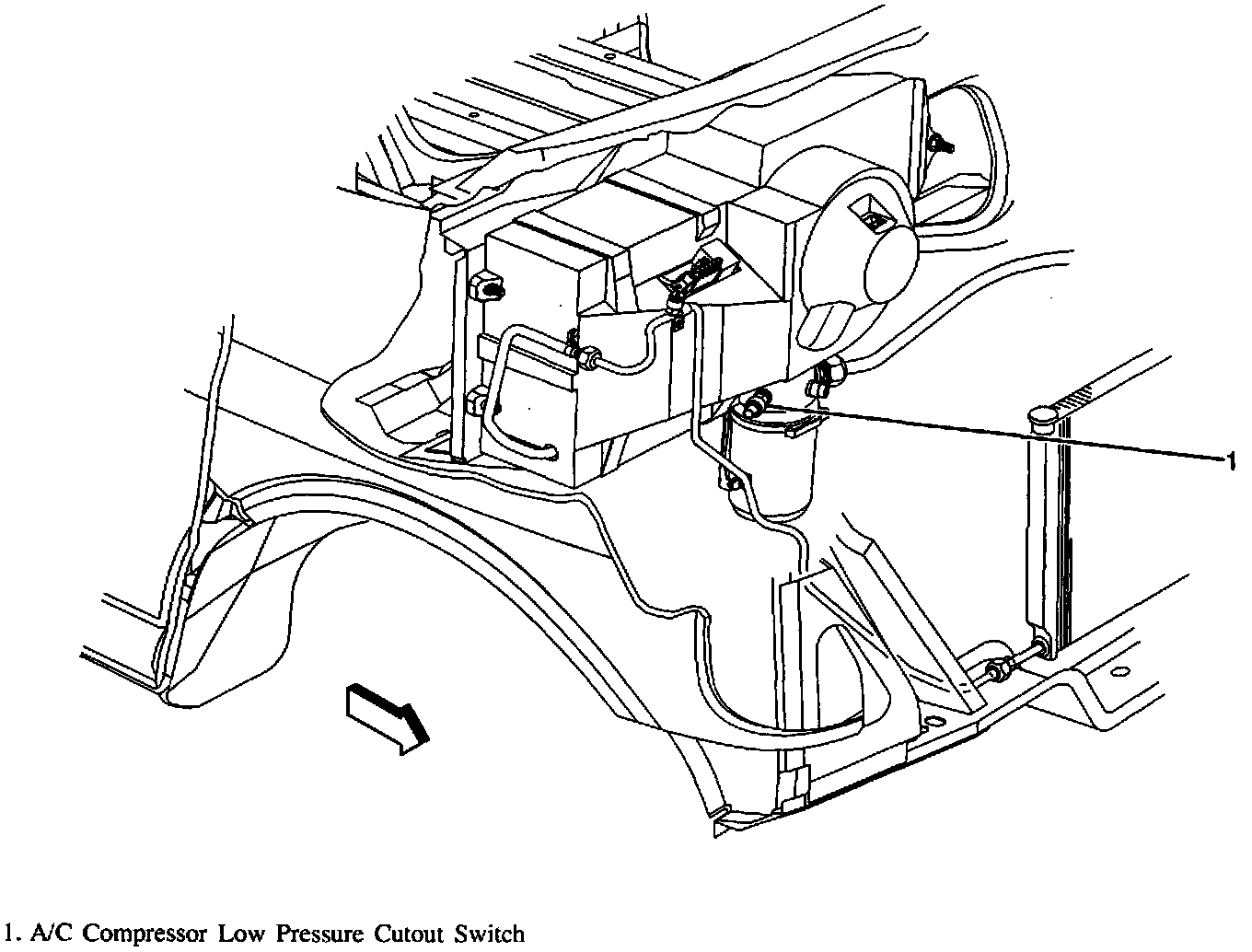 1

1. A/C Compressor Low Pressure Cutout Switch