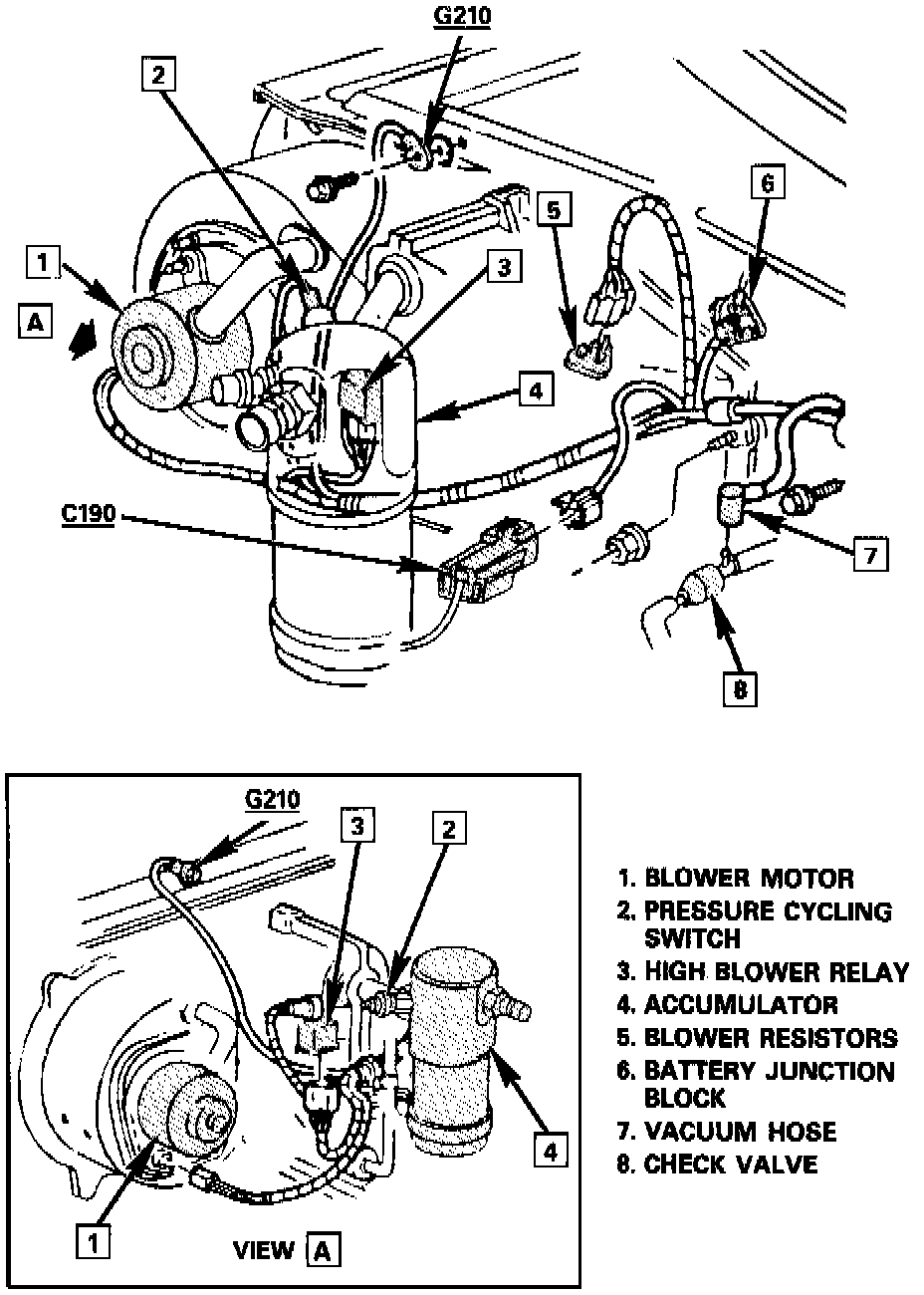 G210

2

6

5

1

3

A

4

C190

7

8

G210

3

2

4

1

VIEW A

1. BLOWER MOTOR
2. PRESSURE CYCLING SWITCH
3. HIGH BLOWER RELAY
4. ACCUMULATOR
5. BLOWER RESISTORS
6. BATTERY JUNCTION BLOCK
7. VACUUM HOSE
8. CHECK VALVE