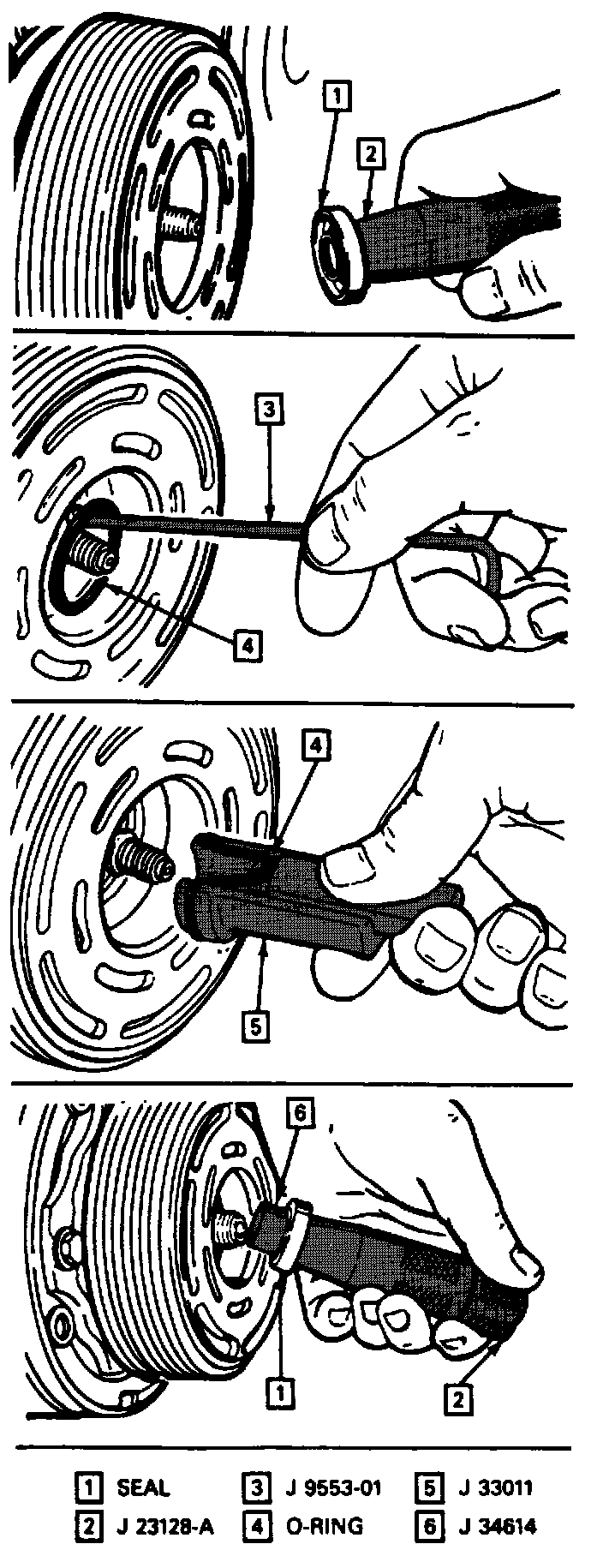 1
2

3

4

4

5

6

1
2

1 SEAL
2 J 23128-A
3 J 9553-01
4 O-RING
5 J 33011
6 J 34614