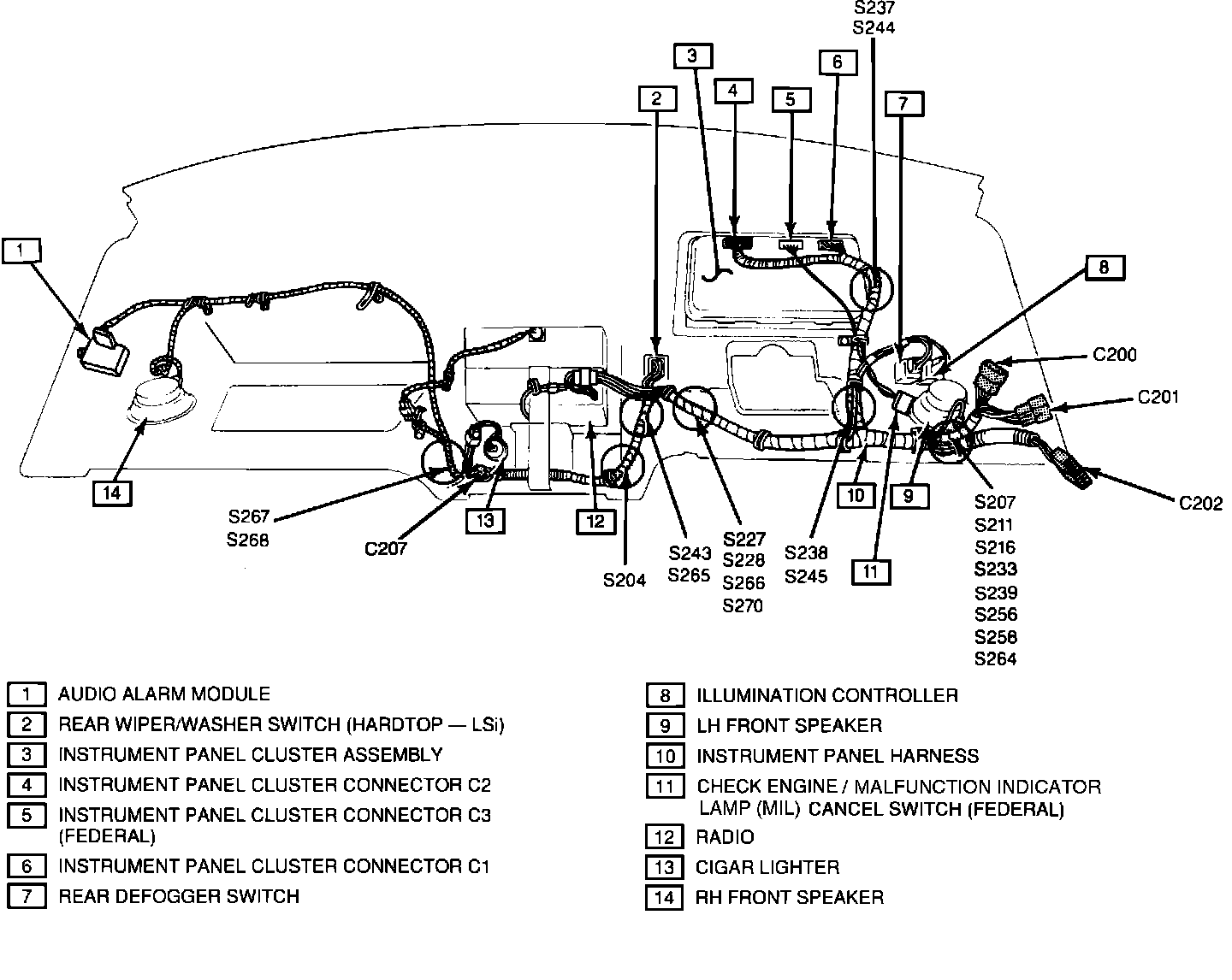 S237
S244

3

2

4

5

6

7

1

8

C200

C201

C202

14

13

12

10

9

11

S267
S268

C207

S204

S243
S265

S227
S228
S266
S270

S238
S245

S207
S211
S216
S233
S239
S256
S258
S264

1 AUDIO ALARM MODULE
2 REAR WIPER/WASHER SWITCH (HARDTOP — LSi)
3 INSTRUMENT PANEL CLUSTER ASSEMBLY
4 INSTRUMENT PANEL CLUSTER CONNECTOR C2
5 INSTRUMENT PANEL CLUSTER CONNECTOR C3 (FEDERAL)
6 INSTRUMENT PANEL CLUSTER CONNECTOR C1
7 REAR DEFOGGER SWITCH

8 ILLUMINATION CONTROLLER
9 LH FRONT SPEAKER
10 INSTRUMENT PANEL HARNESS
11 CHECK ENGINE / MALFUNCTION INDICATOR LAMP (MIL) CANCEL SWITCH (FEDERAL)
12 RADIO
13 CIGAR LIGHTER
14 RH FRONT SPEAKER